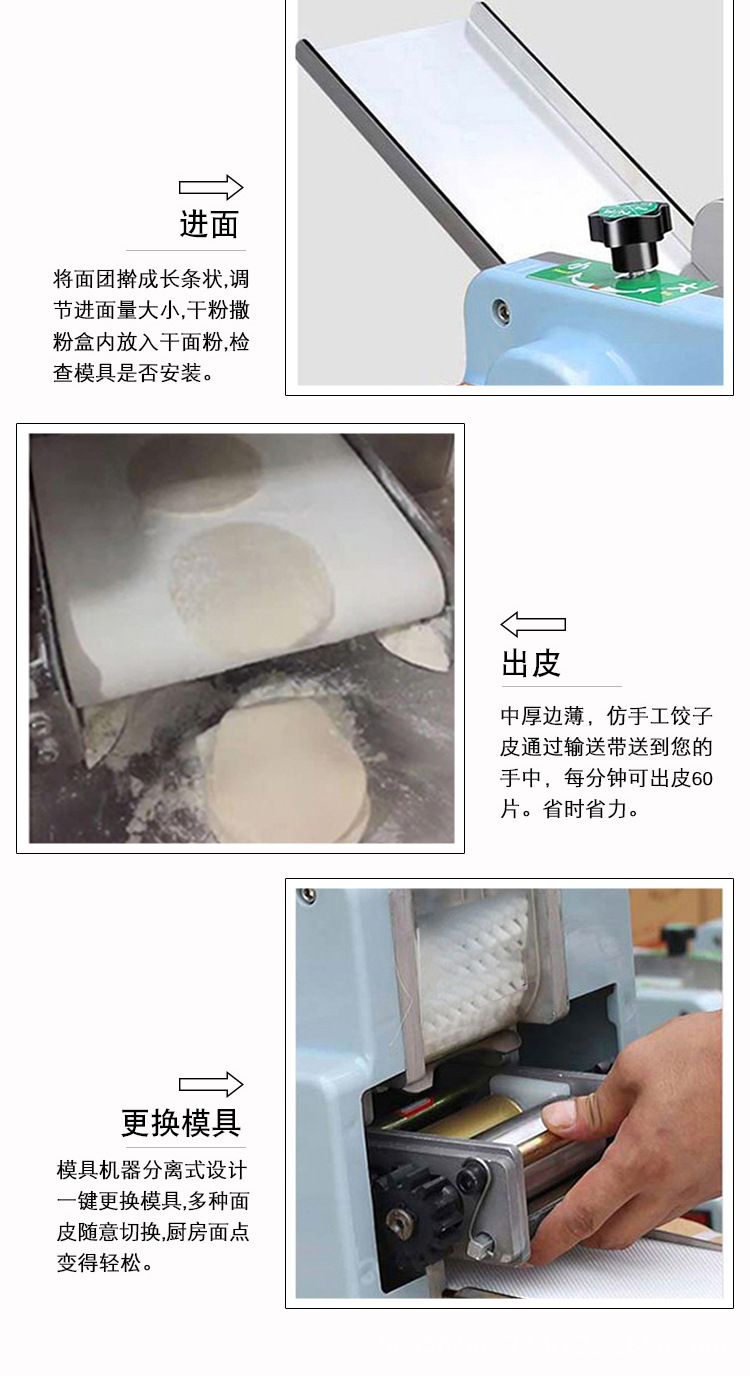 进面

将面团擀成长条状,调节进面量大小,干粉撒粉盒内放入干面粉,检查模具是否安装。

出皮

中厚边薄，仿手工饺子皮通过输送带送到您的手中，每分钟可出皮60片。省时省力。

更换模具

模具机器分离式设计一键更换模具,多种面皮随意切换,厨房面点变得轻松。