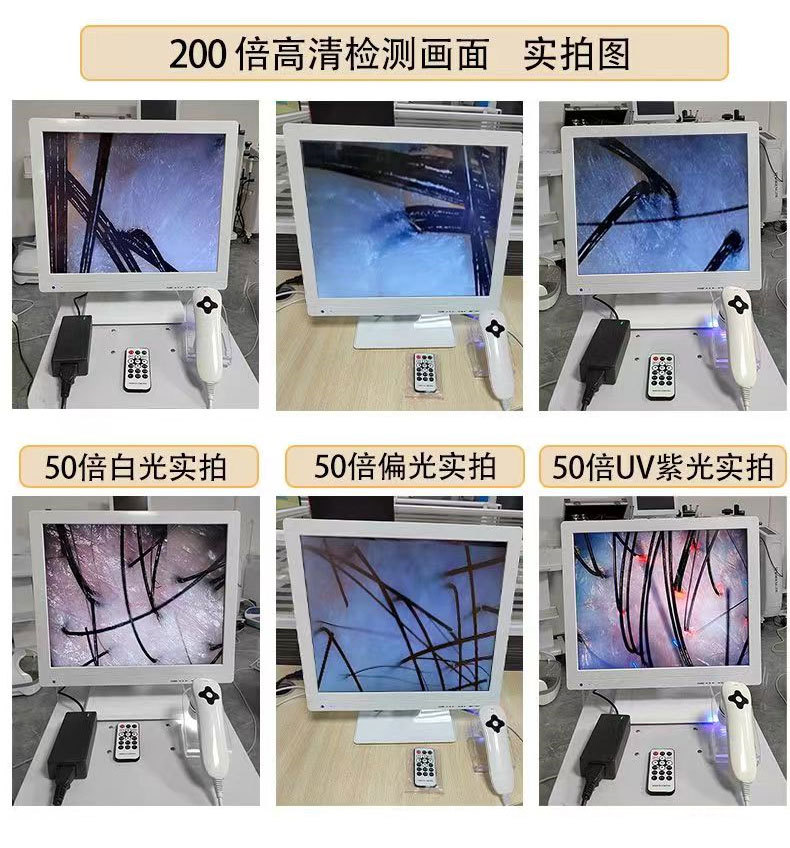 200 倍高清检测画面　实拍图

50倍白光实拍

50倍偏光实拍

50倍UV紫光实拍