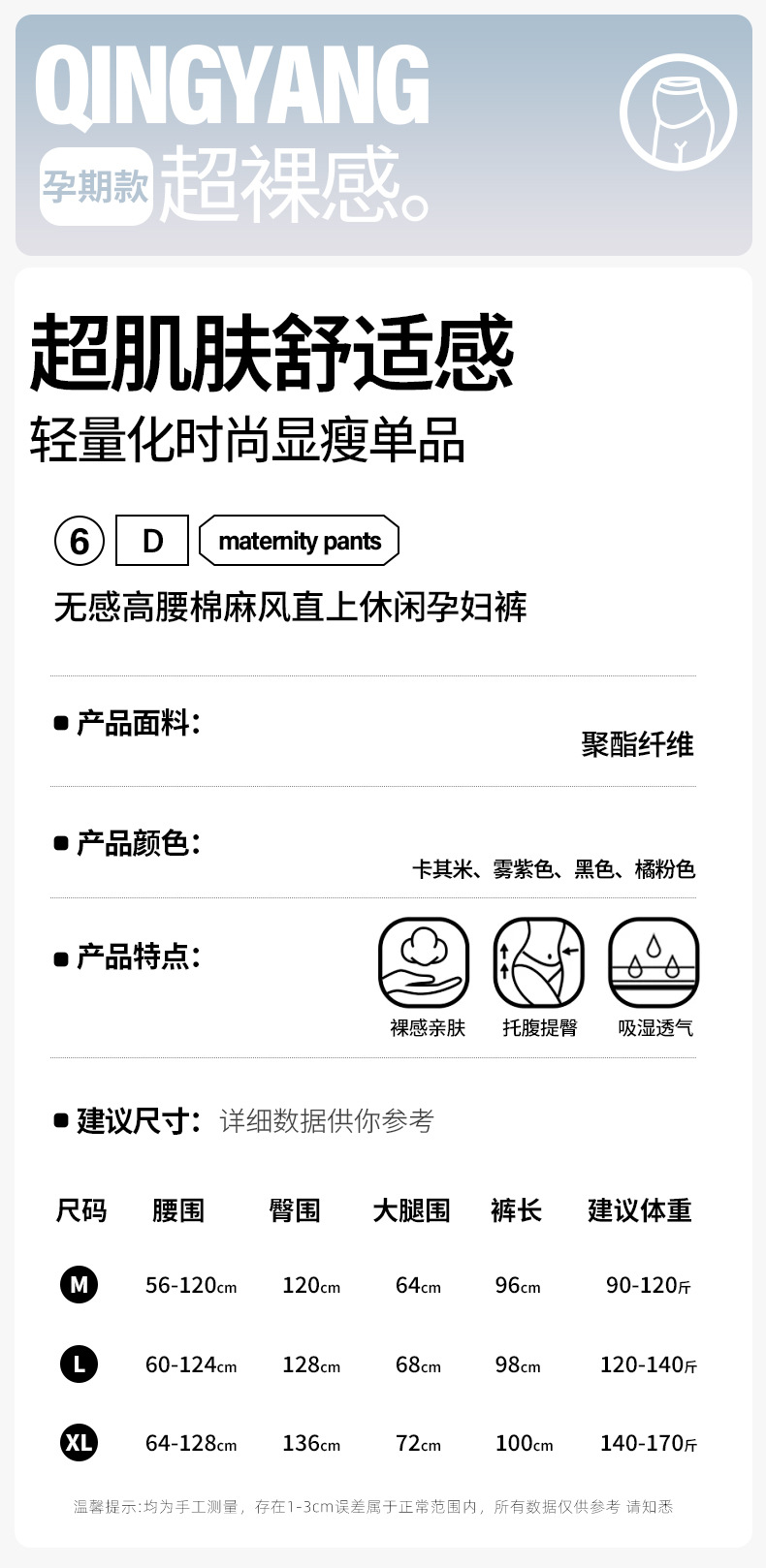 QINGYANG

孕期款 超裸感。

超肌肤舒适感

轻量化时尚显瘦单品

6 D maternity pants

无感高腰棉麻风直上休闲孕妇裤

• 产品面料:
聚酯纤维

• 产品颜色:
卡其米、雾紫色、黑色、橘粉色

• 产品特点:
裸感亲肤 托腹提臀 吸湿透气

• 建议尺寸: 详细数据供你参考

| 尺码 | 腰围 | 臀围 | 大腿围 | 裤长 | 建议体重 |
|---|---|---|---|---|---|
| M | 56-120cm | 120cm | 64cm | 96cm | 90-120斤 |
| L | 60-124cm | 128cm | 68cm | 98cm | 120-140斤 |
| XL | 64-128cm | 136cm | 72cm | 100cm | 140-170斤 |

温馨提示:均为手工测量，存在1-3cm误差属于正常范围内，所有数据仅供参考 请知悉