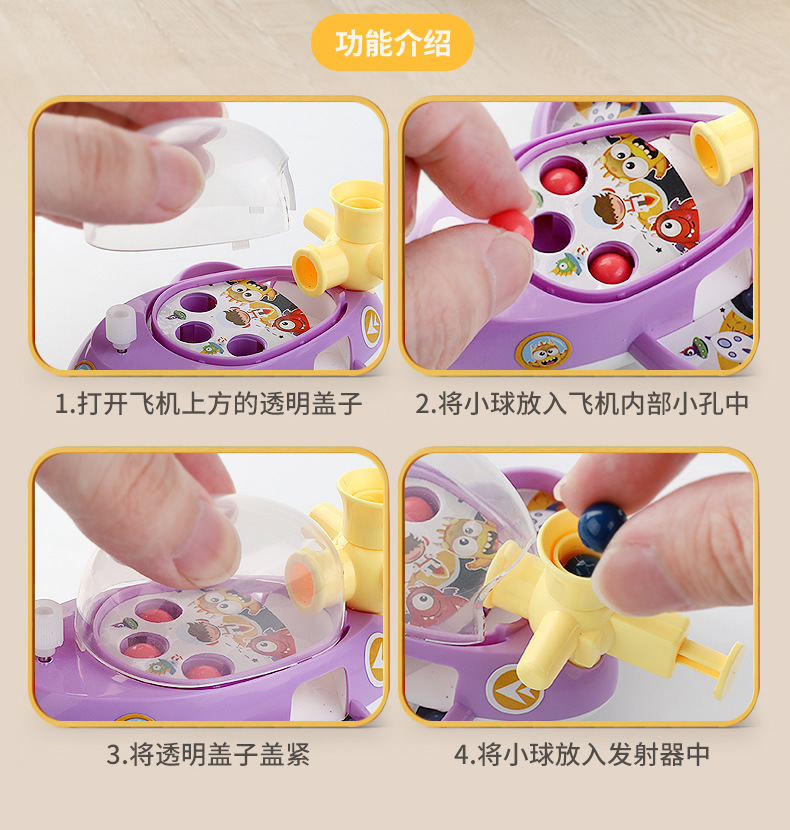 功能介绍

1.打开飞机上方的透明盖子

2.将小球放入飞机内部小孔中

3.将透明盖子盖紧

4.将小球放入发射器中