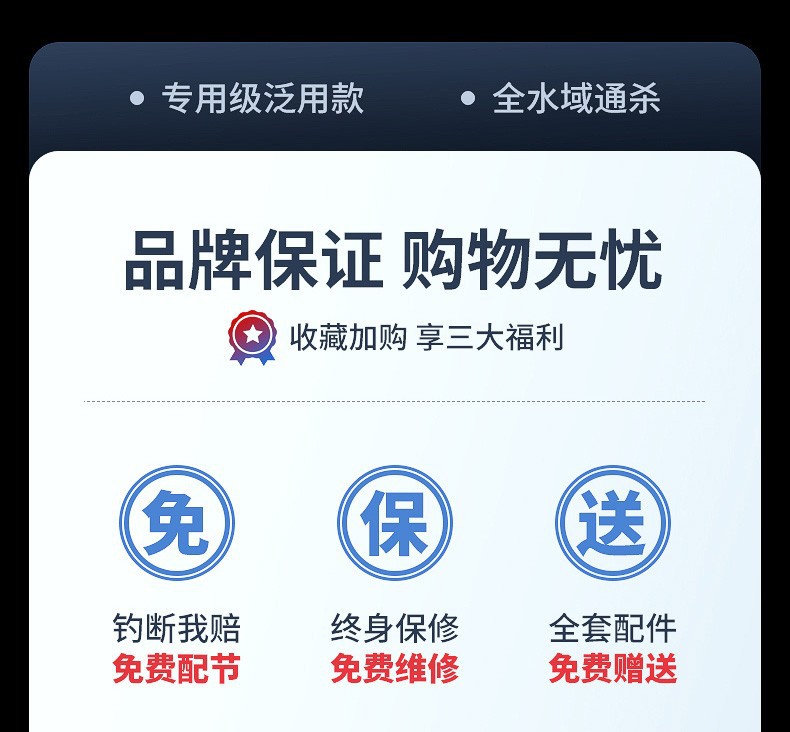 • 专用级泛用款 • 全水域通杀

品牌保证 购物无忧

收藏加购 享三大福利

免

钓断我赔
免费配节

保

终身保修
免费维修

送

全套配件
免费赠送