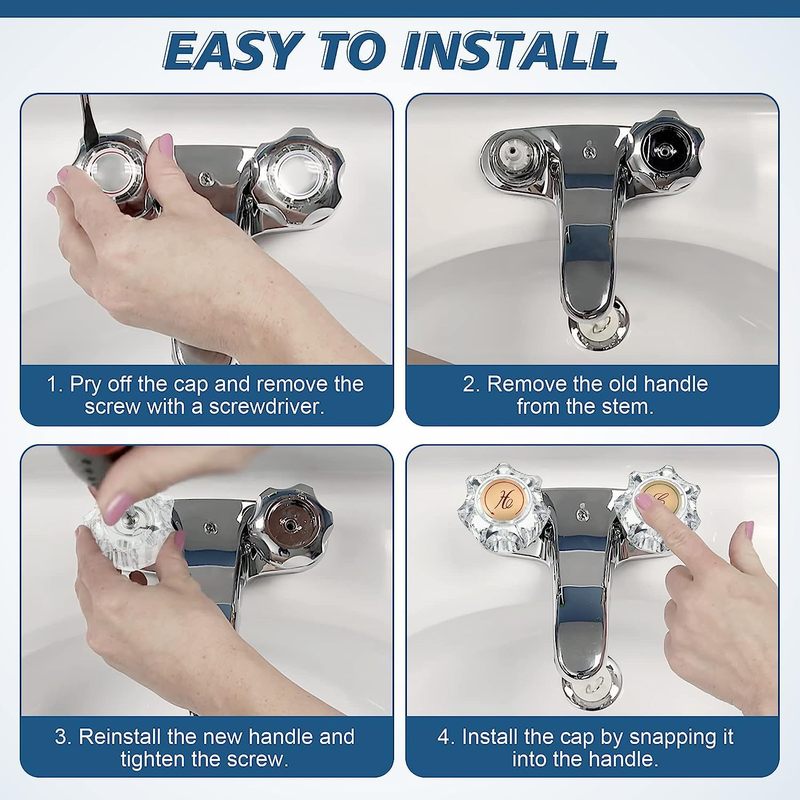 EASY TO INSTALL

1. Pry off the cap and remove the screw with a screwdriver.

2. Remove the old handle from the stem.

3. Reinstall the new handle and tighten the screw.

H

C

4. Install the cap by snapping it into the handle.