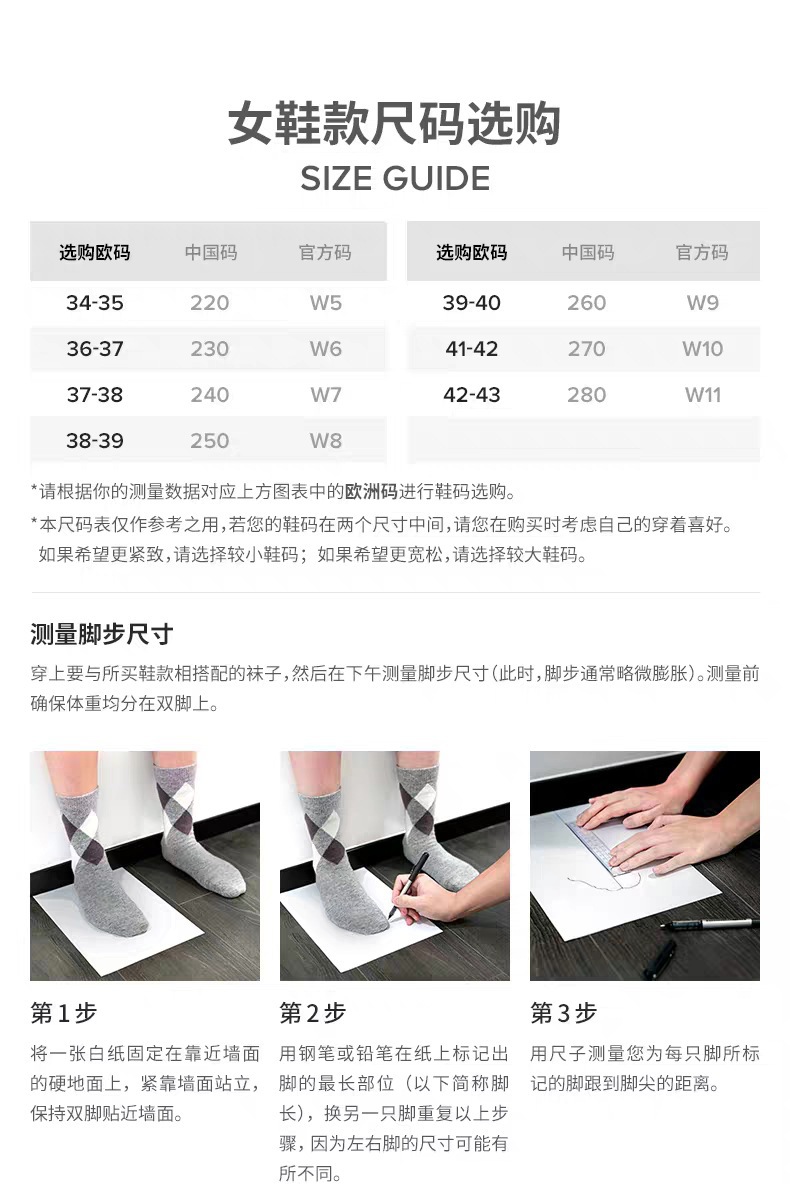 女鞋款尺码选购
SIZE GUIDE

| 选购欧码 | 中国码 | 官方码 |
|---|---|---|
| 34-35 | 220 | W5 |
| 36-37 | 230 | W6 |
| 37-38 | 240 | W7 |
| 38-39 | 250 | W8 |

| 选购欧码 | 中国码 | 官方码 |
|---|---|---|
| 39-40 | 260 | W9 |
| 41-42 | 270 | W10 |
| 42-43 | 280 | W11 |

*请根据你的测量数据对应上方图表中的欧洲码进行鞋码选购。
*本尺码表仅作参考之用,若您的鞋码在两个尺寸中间,请您在购买时考虑自己的穿着喜好。如果希望更紧致,请选择较小鞋码;如果希望更宽松,请选择较大鞋码。

测量脚步尺寸
穿上要与所买鞋款相搭配的袜子,然后在下午测量脚步尺寸(此时,脚步通常略微膨胀)。测量前确保体重均分在双脚上。

第1步
将一张白纸固定在靠近墙面的硬地面上,紧靠墙面站立,保持双脚贴近墙面。

第2步
用钢笔或铅笔在纸上标记出脚的最长部位(以下简称脚长),换另一只脚重复以上步骤,因为左右脚的尺寸可能有所不同。

第3步
用尺子测量您为每只脚所标记的脚跟到脚尖的距离。