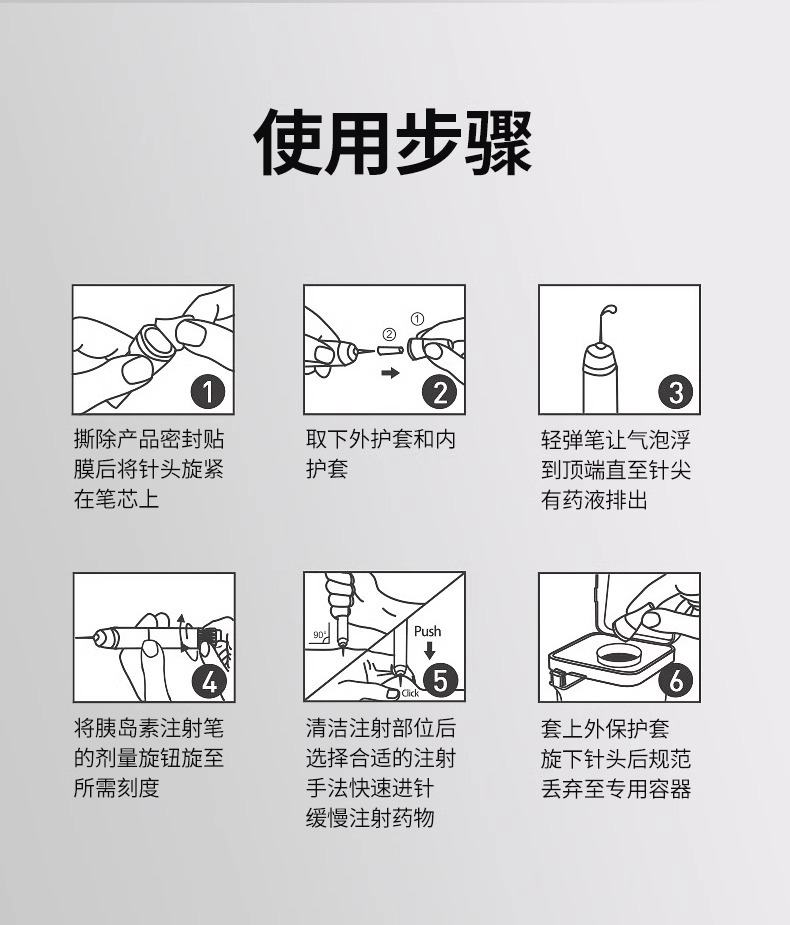 使用步骤

1
撕除产品密封贴膜后将针头旋紧在笔芯上

② ①
2
取下外护套和内护套

3
轻弹笔让气泡浮到顶端直至针尖有药液排出

4
将胰岛素注射笔的剂量旋钮旋至所需刻度

90°
Push
Click
5
清洁注射部位后选择合适的注射手法快速进针缓慢注射药物

6
套上外保护套旋下针头后规范丢弃至专用容器