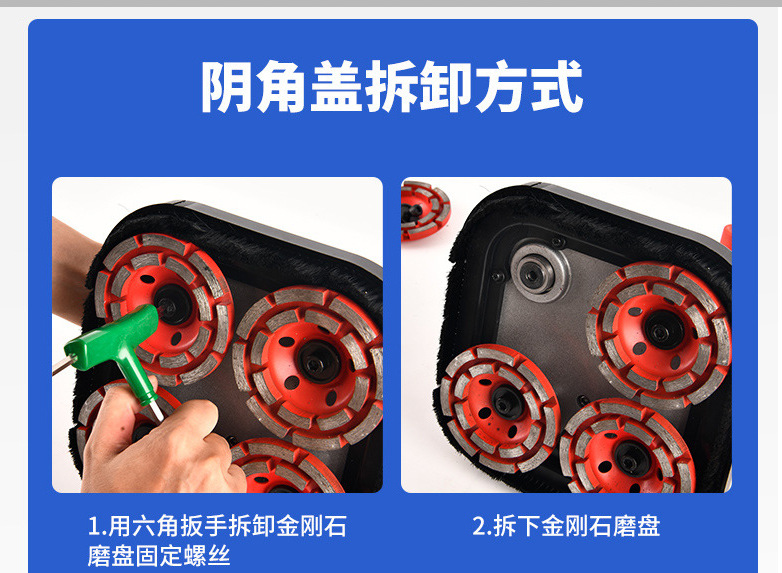 阴角盖拆卸方式

1.用六角扳手拆卸金刚石磨盘固定螺丝

2.拆下金刚石磨盘