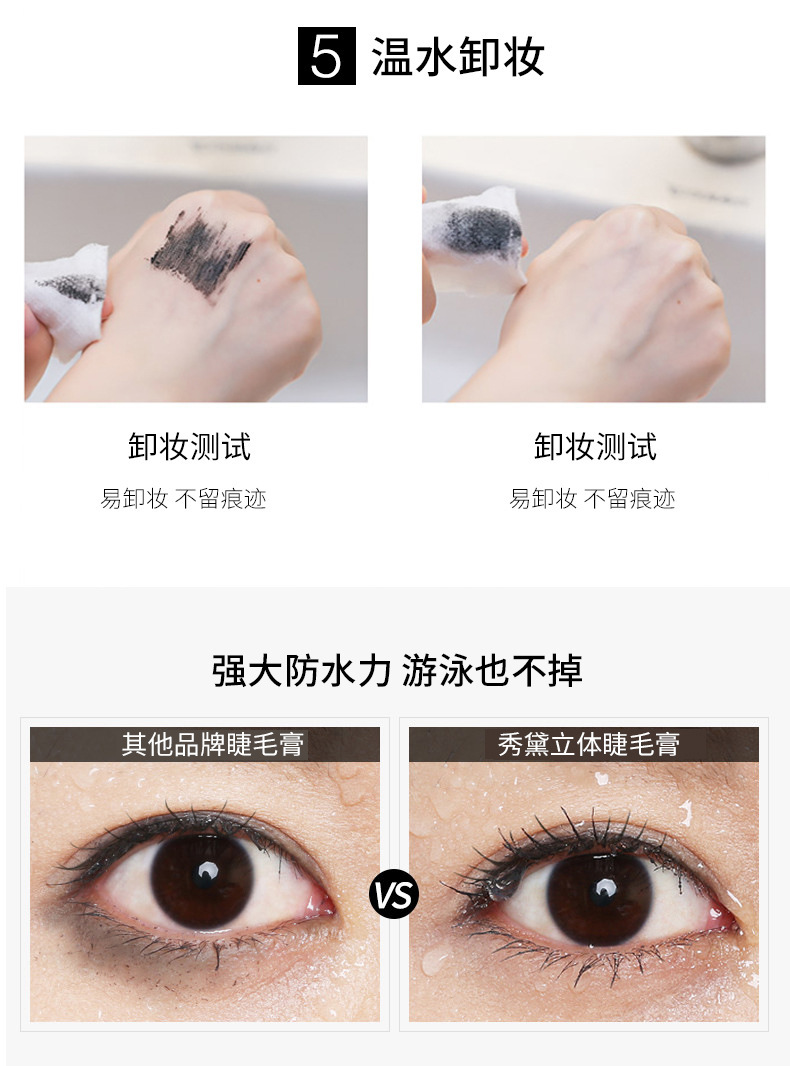 5 温水卸妆

卸妆测试

易卸妆 不留痕迹

卸妆测试

易卸妆 不留痕迹

强大防水力 游泳也不掉

其他品牌睫毛膏

VS

秀黛立体睫毛膏