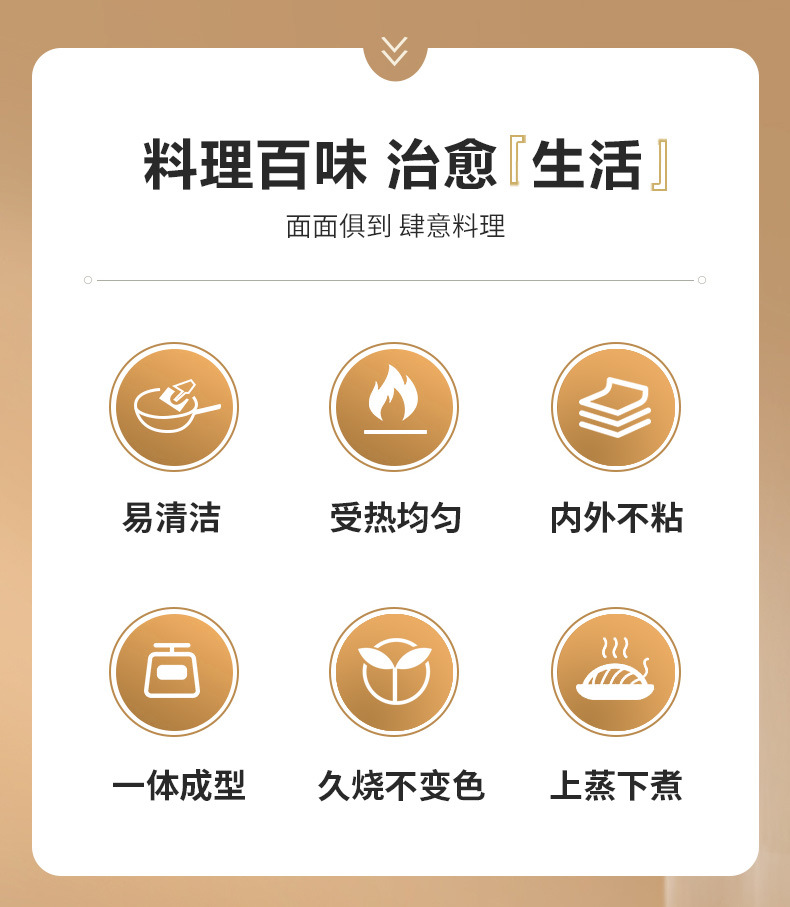 料理百味 治愈『生活』

面面俱到 肆意料理

易清洁

受热均匀

内外不粘

一体成型

久烧不变色

上蒸下煮