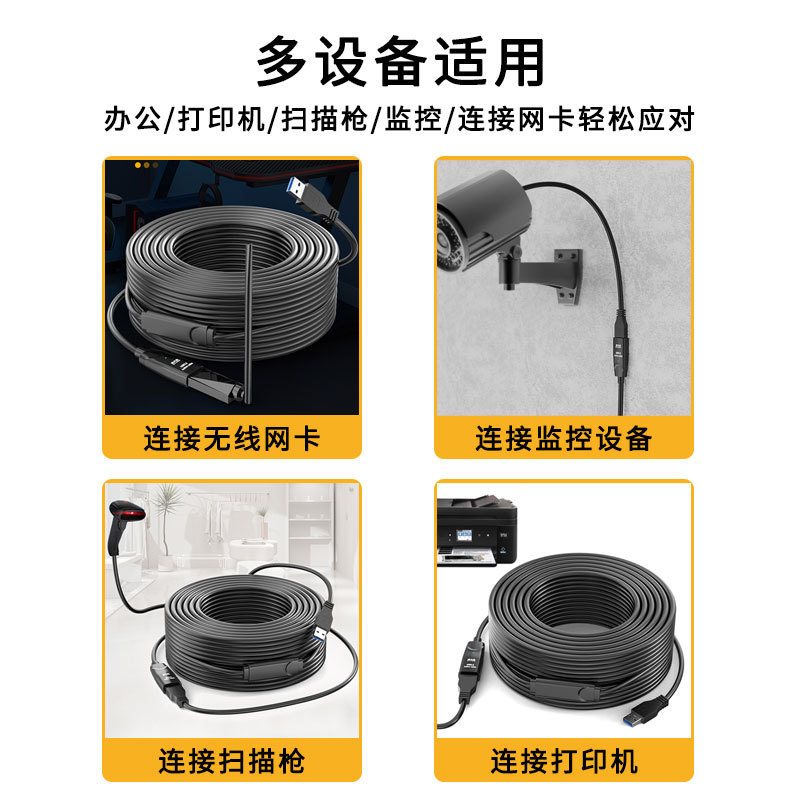 多设备适用

办公/打印机/扫描枪/监控/连接网卡轻松应对

连接无线网卡

连接监控设备

连接扫描枪

连接打印机