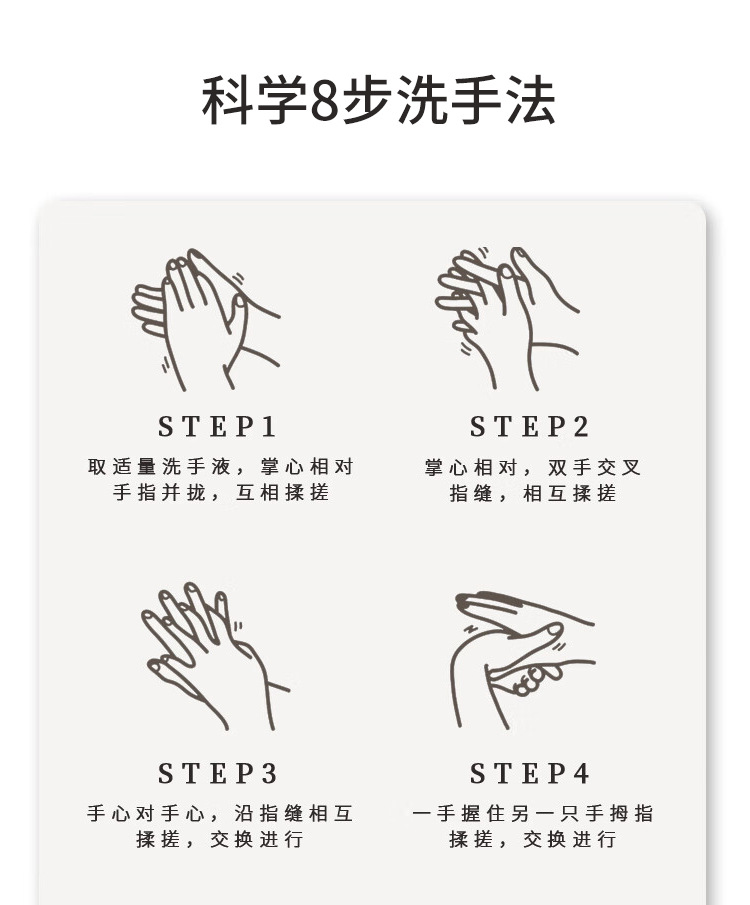 科学8步洗手法

STEP1
取适量洗手液，掌心相对
手指并拢，互相揉搓

STEP2
掌心相对，双手交叉
指缝，相互揉搓

STEP3
手心对手心，沿指缝相互
揉搓，交换进行

STEP4
一手握住另一只手拇指
揉搓，交换进行