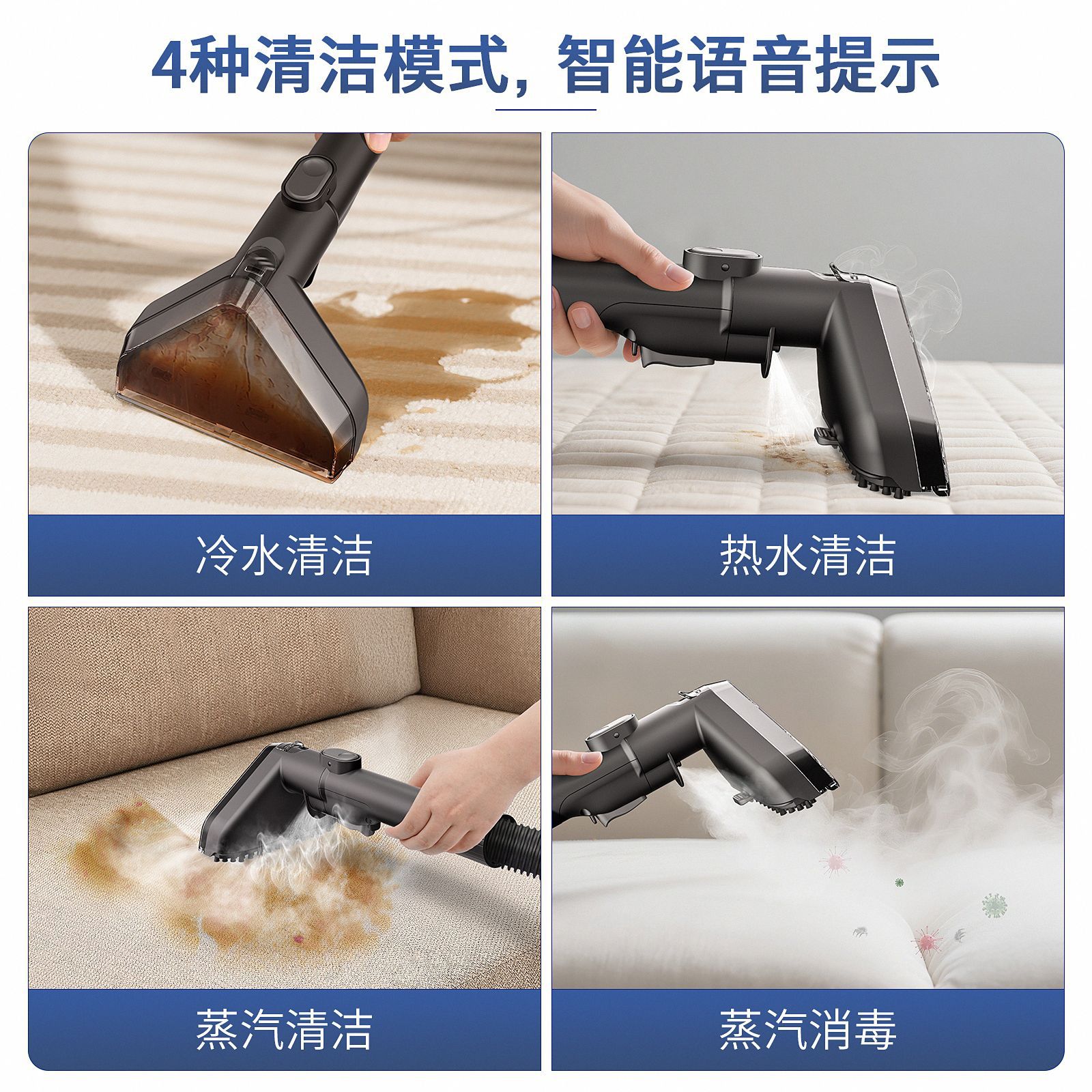 4种清洁模式，智能语音提示

冷水清洁

热水清洁

蒸汽清洁

蒸汽消毒