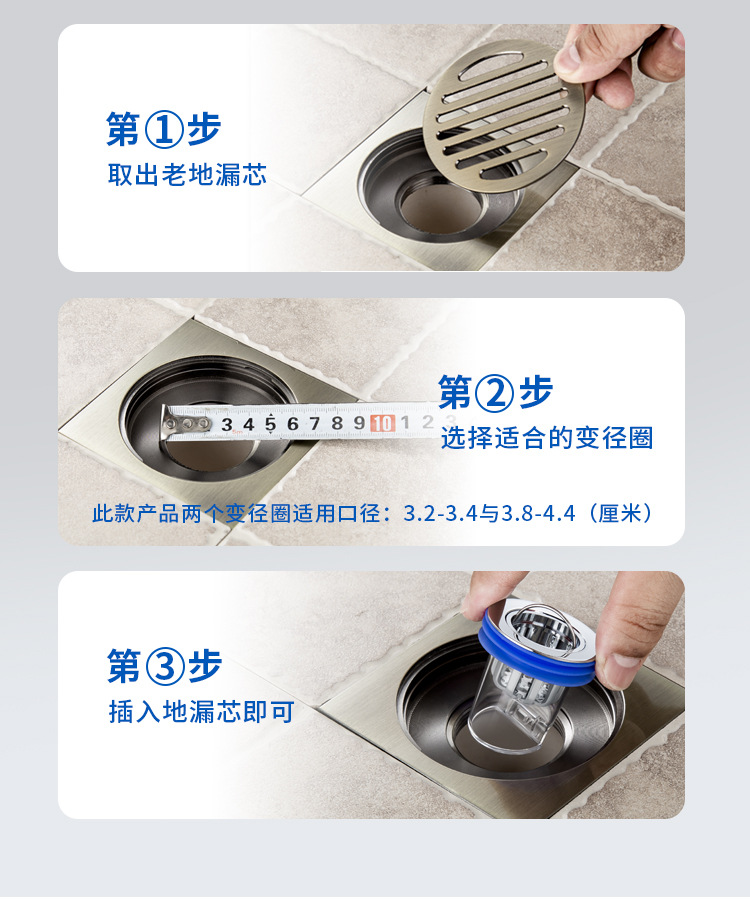 第①步
取出老地漏芯

3 4 5 6 7 8 9 10 1 2

第②步
选择适合的变径圈

此款产品两个变径圈适用口径：3.2-3.4与3.8-4.4（厘米）

第③步
插入地漏芯即可