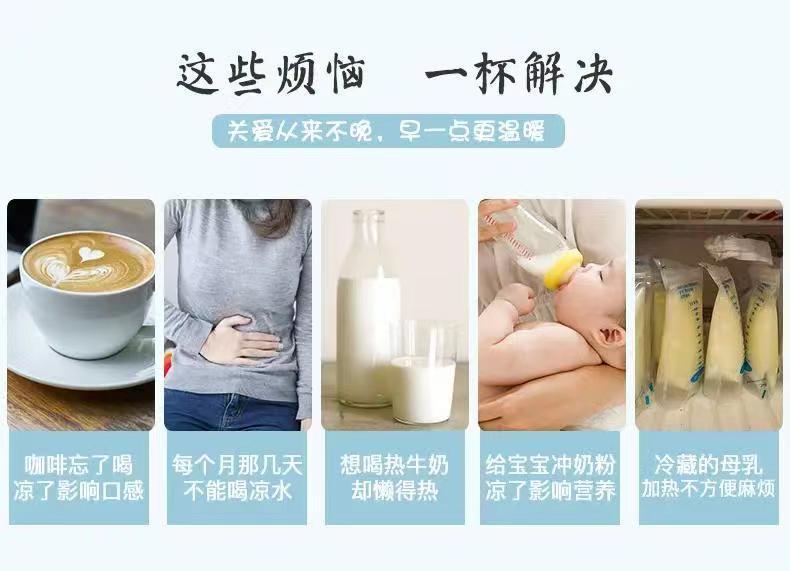 这些烦恼　一杯解决

关爱从来不晚，早一点更温暖

咖啡忘了喝
凉了影响口感

每个月那几天
不能喝凉水

想喝热牛奶
却懒得热

给宝宝冲奶粉
凉了影响营养

冷藏的母乳
加热不方便麻烦