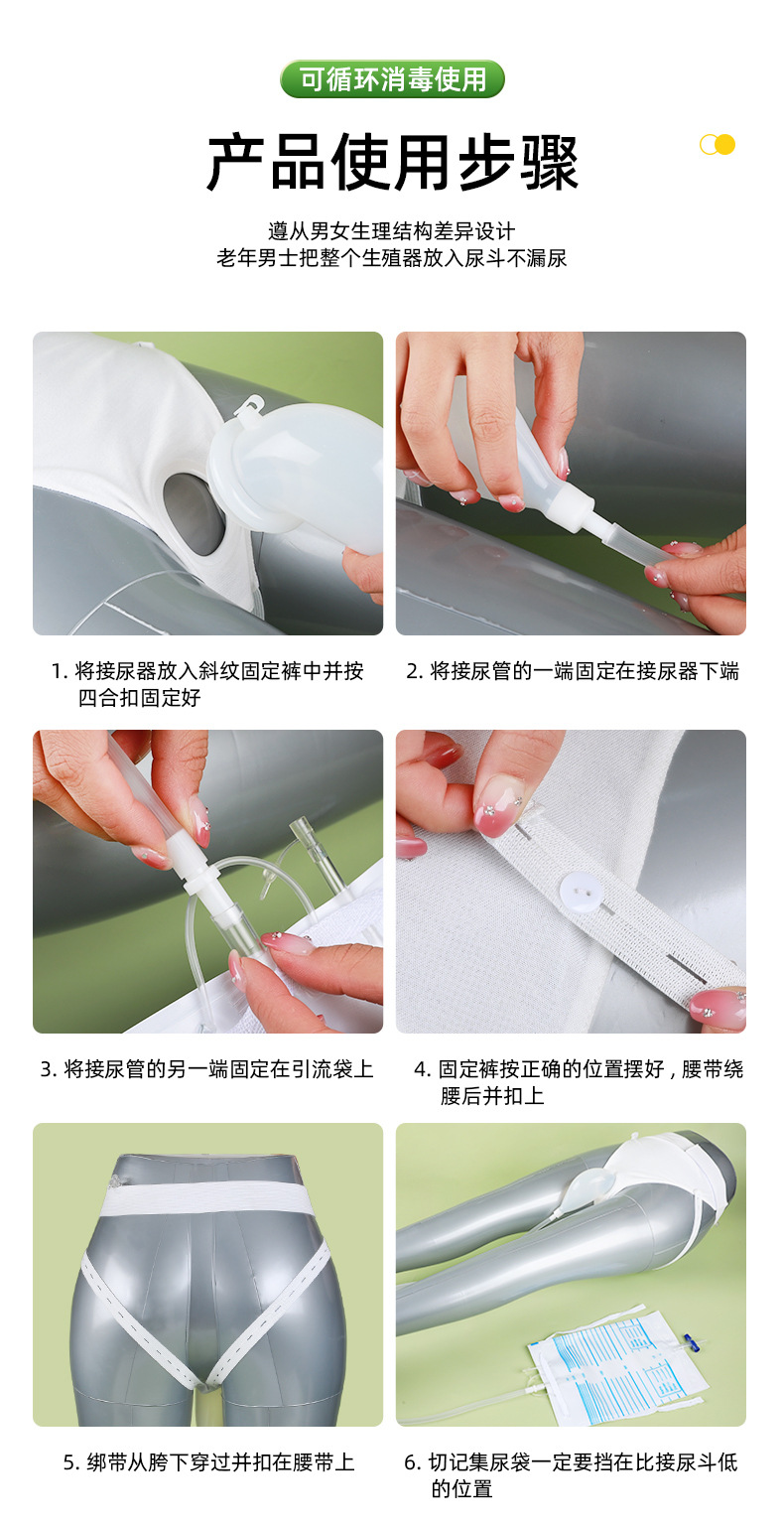 可循环消毒使用

产品使用步骤

遵从男女生理结构差异设计
老年男士把整个生殖器放入尿斗不漏尿

1. 将接尿器放入斜纹固定裤中并按四合扣固定好

2. 将接尿管的一端固定在接尿器下端

3. 将接尿管的另一端固定在引流袋上

4. 固定裤按正确的位置摆好，腰带绕腰后并扣上

5. 绑带从胯下穿过并扣在腰带上

6. 切记集尿袋一定要挡在比接尿斗低的位置