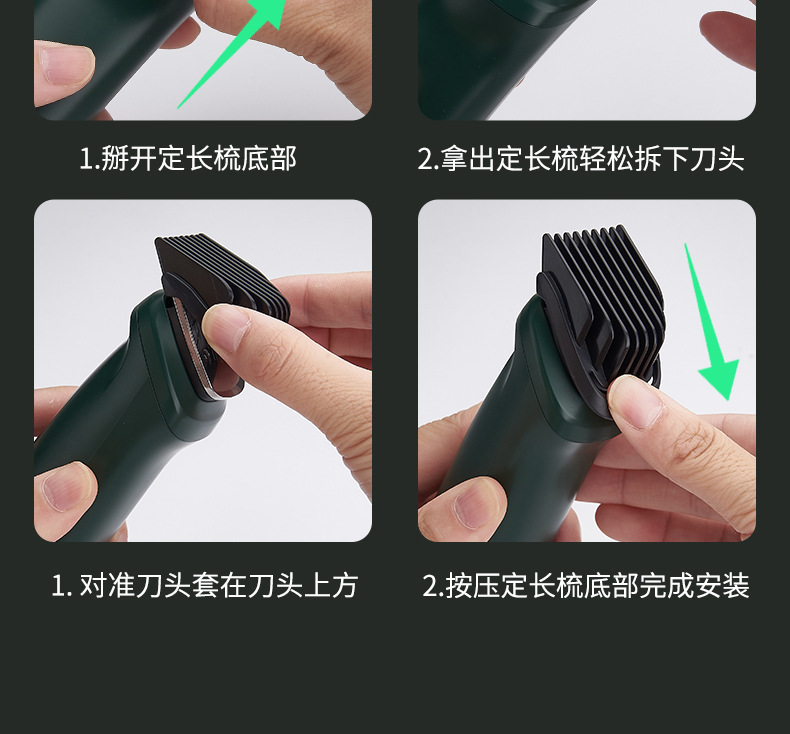 1.掰开定长梳底部

2.拿出定长梳轻松拆下刀头

1. 对准刀头套在刀头上方

2.按压定长梳底部完成安装