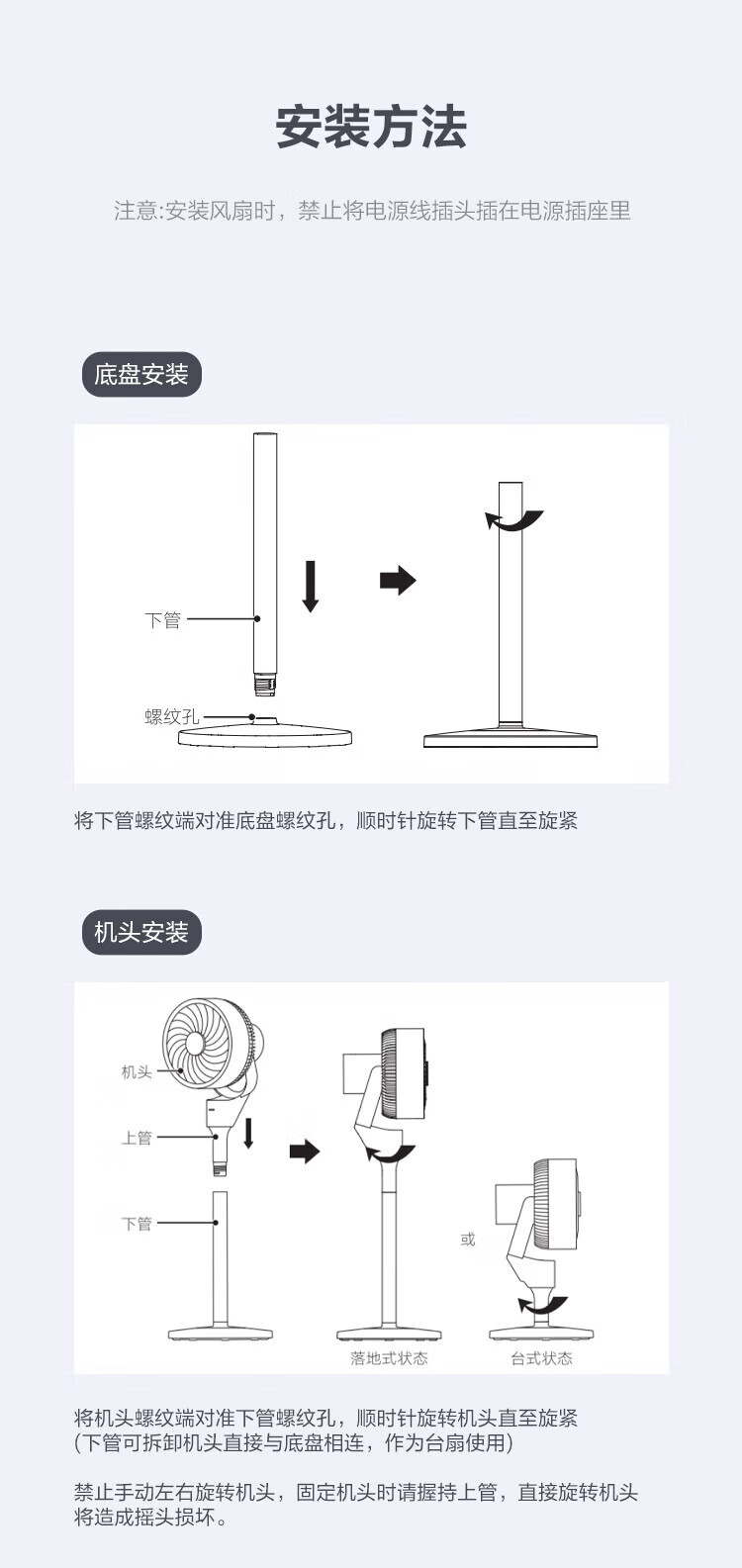 安装方法

注意:安装风扇时，禁止将电源线插头插在电源插座里

底盘安装

下管

螺纹孔

将下管螺纹端对准底盘螺纹孔，顺时针旋转下管直至旋紧

机头安装

机头

上管

下管

或

落地式状态

台式状态

将机头螺纹端对准下管螺纹孔，顺时针旋转机头直至旋紧
(下管可拆卸机头直接与底盘相连，作为台扇使用)

禁止手动左右旋转机头，固定机头时请握持上管，直接旋转机头将造成摇头损坏。