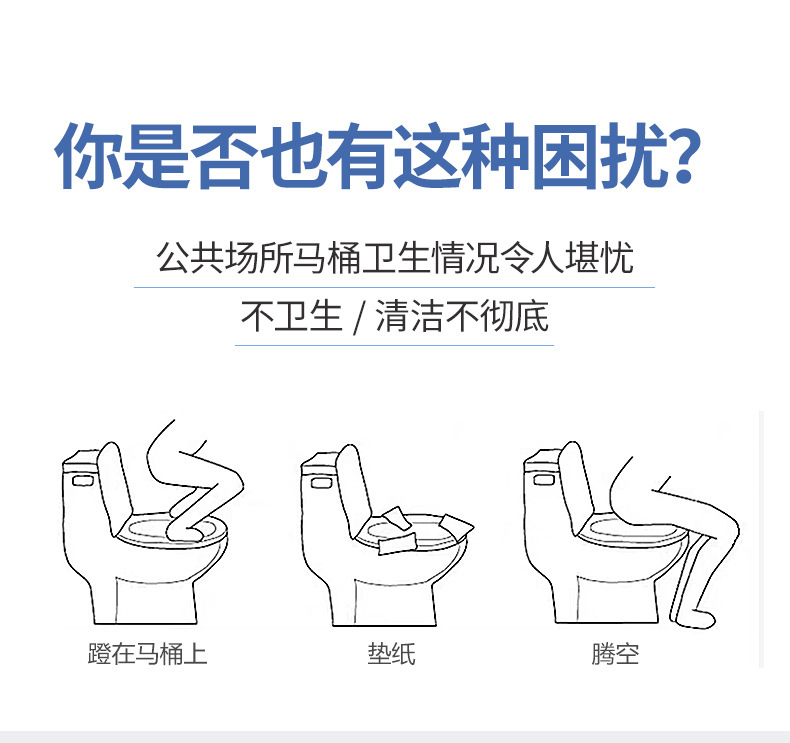 你是否也有这种困扰?

公共场所马桶卫生情况令人堪忧

不卫生 / 清洁不彻底

蹬在马桶上

垫纸

腾空