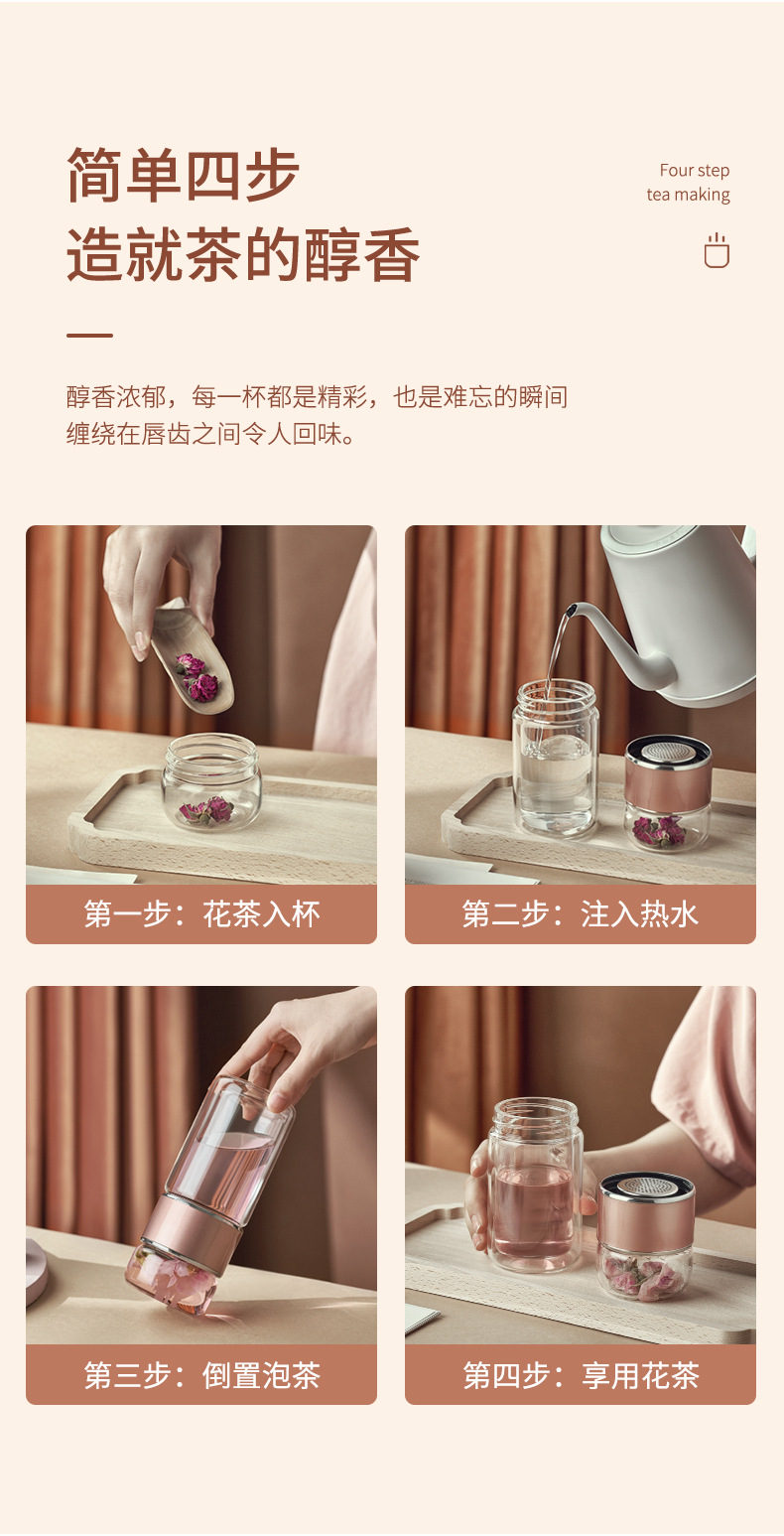 简单四步
造就茶的醇香

Four step
tea making

醇香浓郁，每一杯都是精彩，也是难忘的瞬间
缠绕在唇齿之间令人回味。

第一步：花茶入杯

第二步：注入热水

第三步：倒置泡茶

第四步：享用花茶