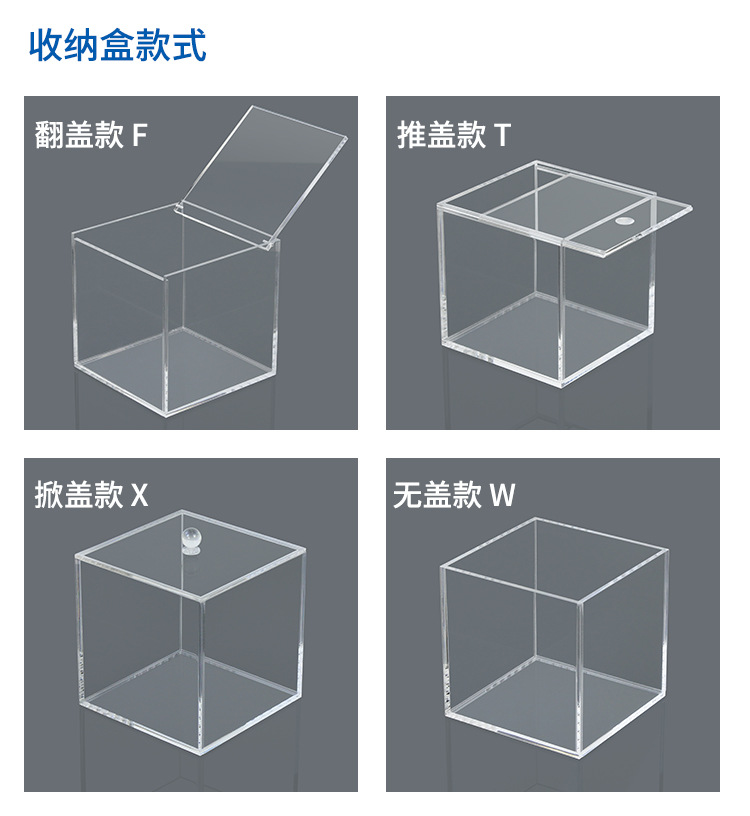 收纳盒款式

翻盖款 F

推盖款 T

掀盖款 X

无盖款 W