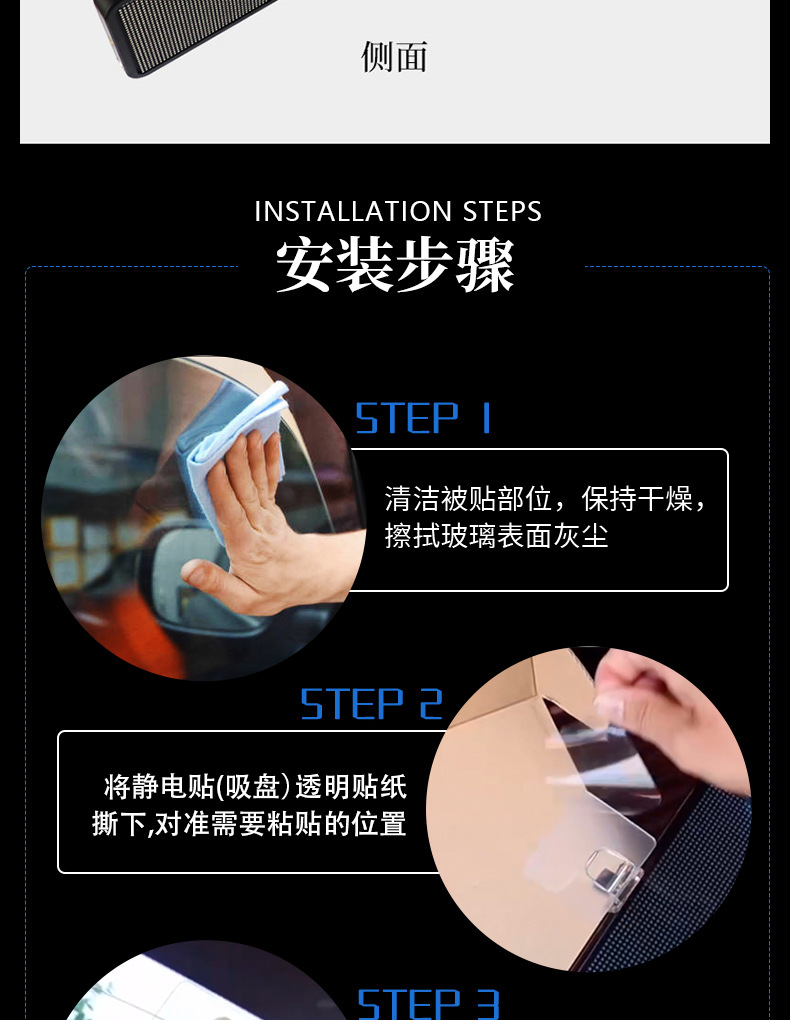 侧面

INSTALLATION STEPS
安装步骤

STEP 1

清洁被贴部位，保持干燥，擦拭玻璃表面灰尘

STEP 2

将静电贴(吸盘)透明贴纸撕下,对准需要粘贴的位置

STEP 3