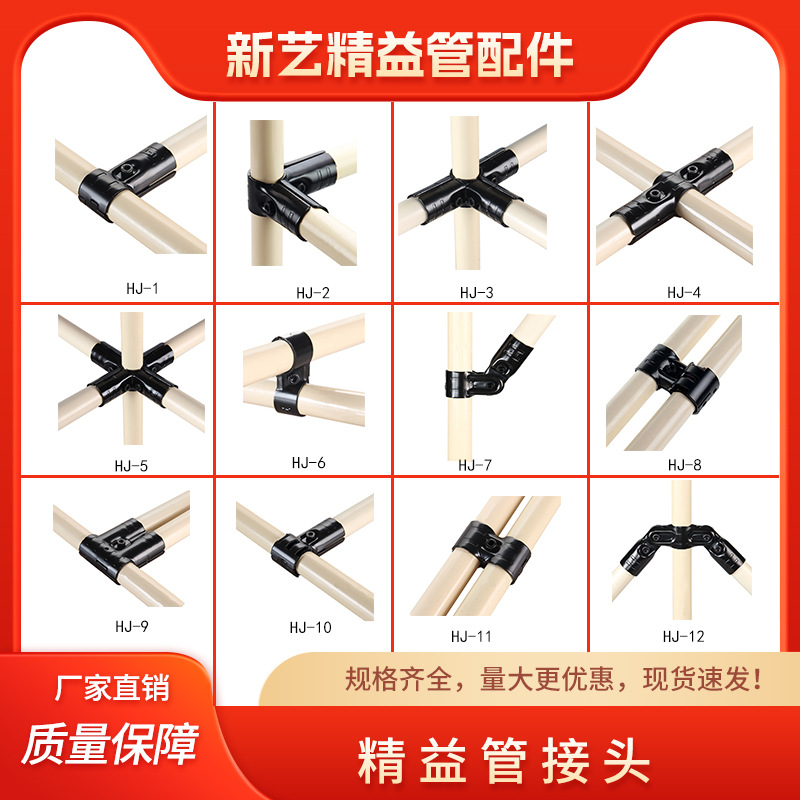 新艺精益管配件

HJ-1
HJ-2
HJ-3
HJ-4

HJ-5
HJ-6
HJ-7
HJ-8

HJ-9
HJ-10
HJ-11
HJ-12

厂家直销
质量保障

规格齐全，量大更优惠，现货速发！

精益管接头