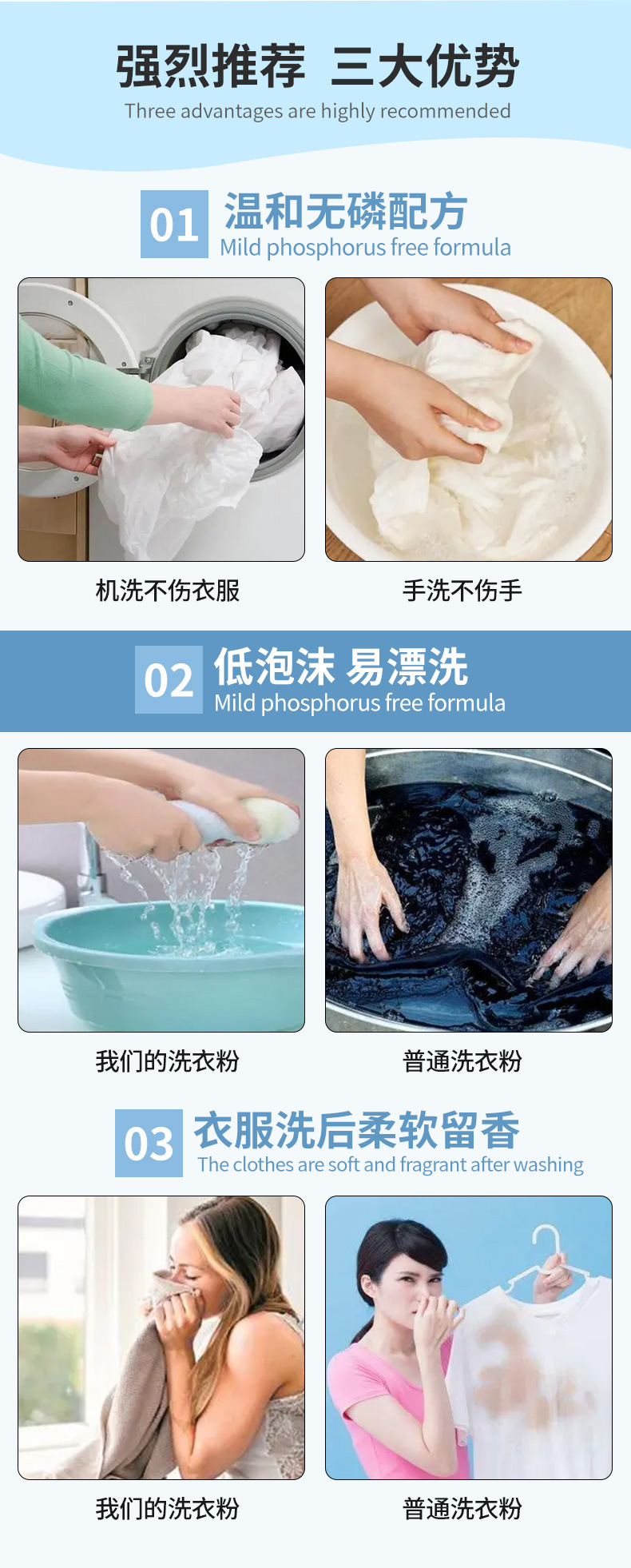 强烈推荐 三大优势
Three advantages are highly recommended

01 温和无磷配方
Mild phosphorus free formula

机洗不伤衣服

手洗不伤手

02 低泡沫 易漂洗
Mild phosphorus free formula

我们的洗衣粉

普通洗衣粉

03 衣服洗后柔软留香
The clothes are soft and fragrant after washing

我们的洗衣粉

普通洗衣粉