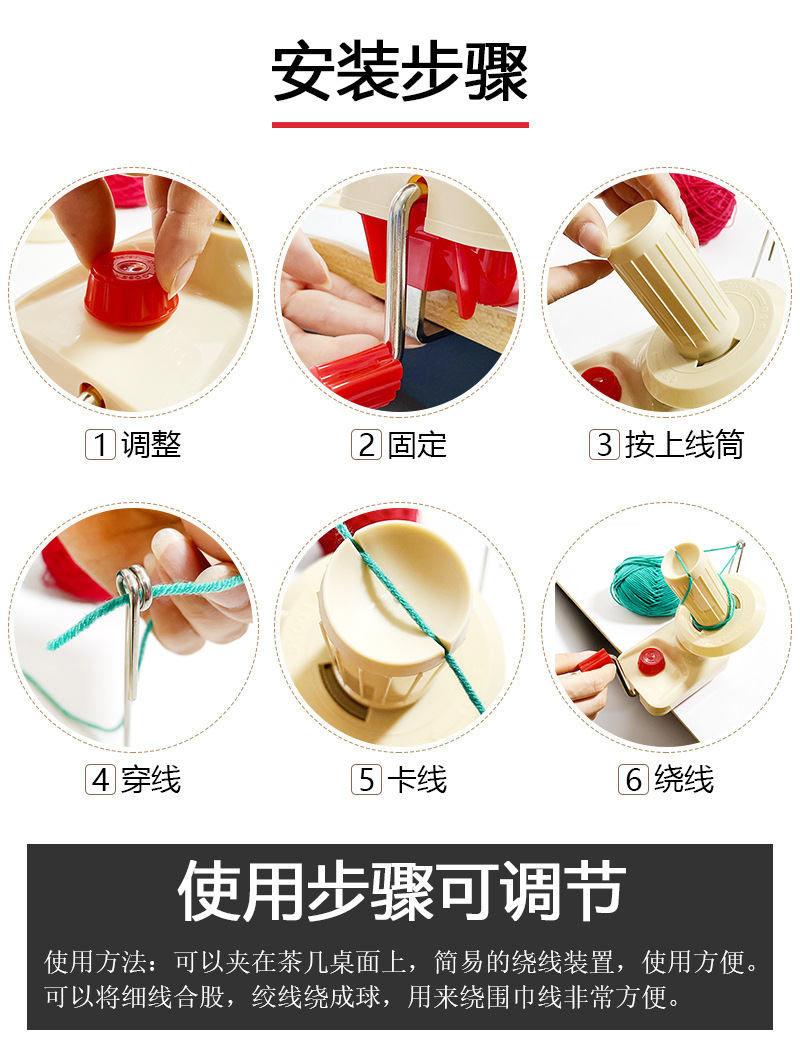 安装步骤

1 调整

2 固定

3 按上线筒

4 穿线

5 卡线

6 绕线

使用步骤可调节

使用方法：可以夹在茶几桌面上，简易的绕线装置，使用方便。可以将细线合股，绞线绕成球，用来绕围巾线非常方便。