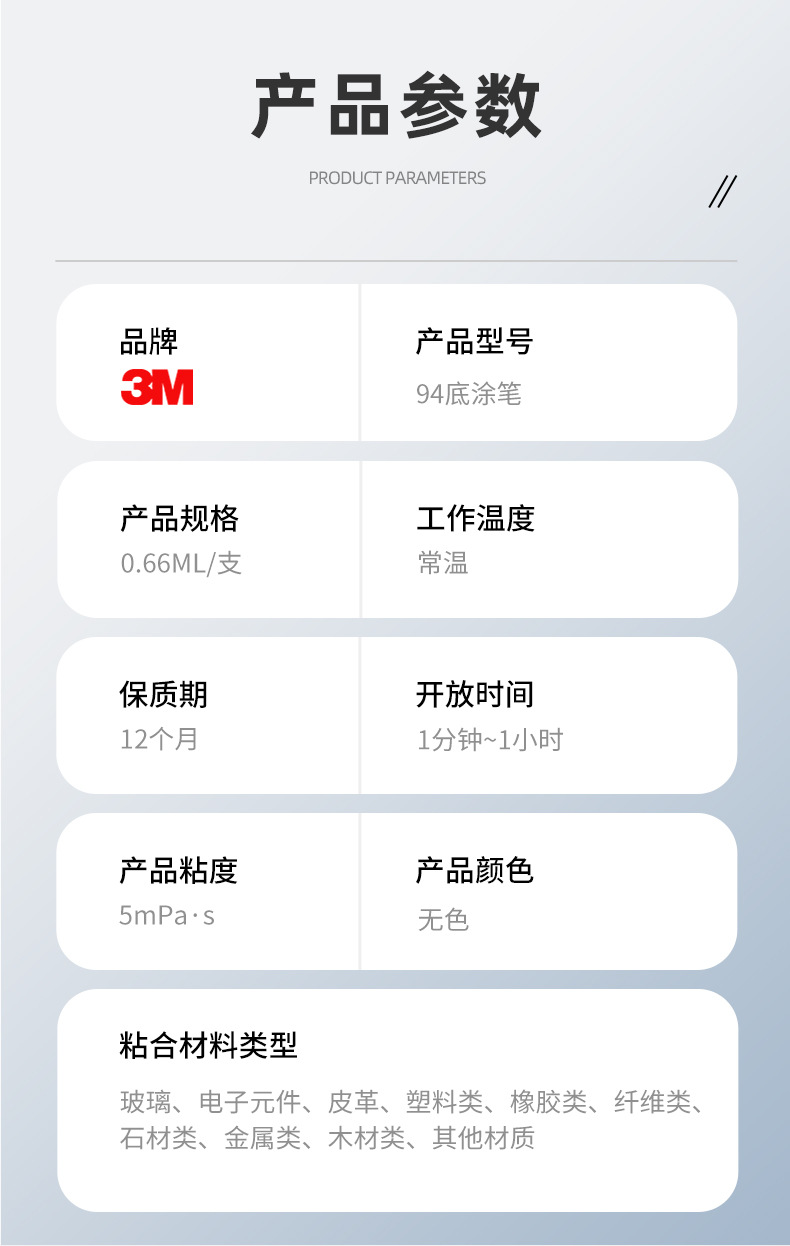 产品参数

PRODUCT PARAMETERS

//

品牌
3M

产品型号
94底涂笔

产品规格
0.66ML/支

工作温度
常温

保质期
12个月

开放时间
1分钟~1小时

产品粘度
5mPa·s

产品颜色
无色

粘合材料类型

玻璃、电子元件、皮革、塑料类、橡胶类、纤维类、石材类、金属类、木材类、其他材质