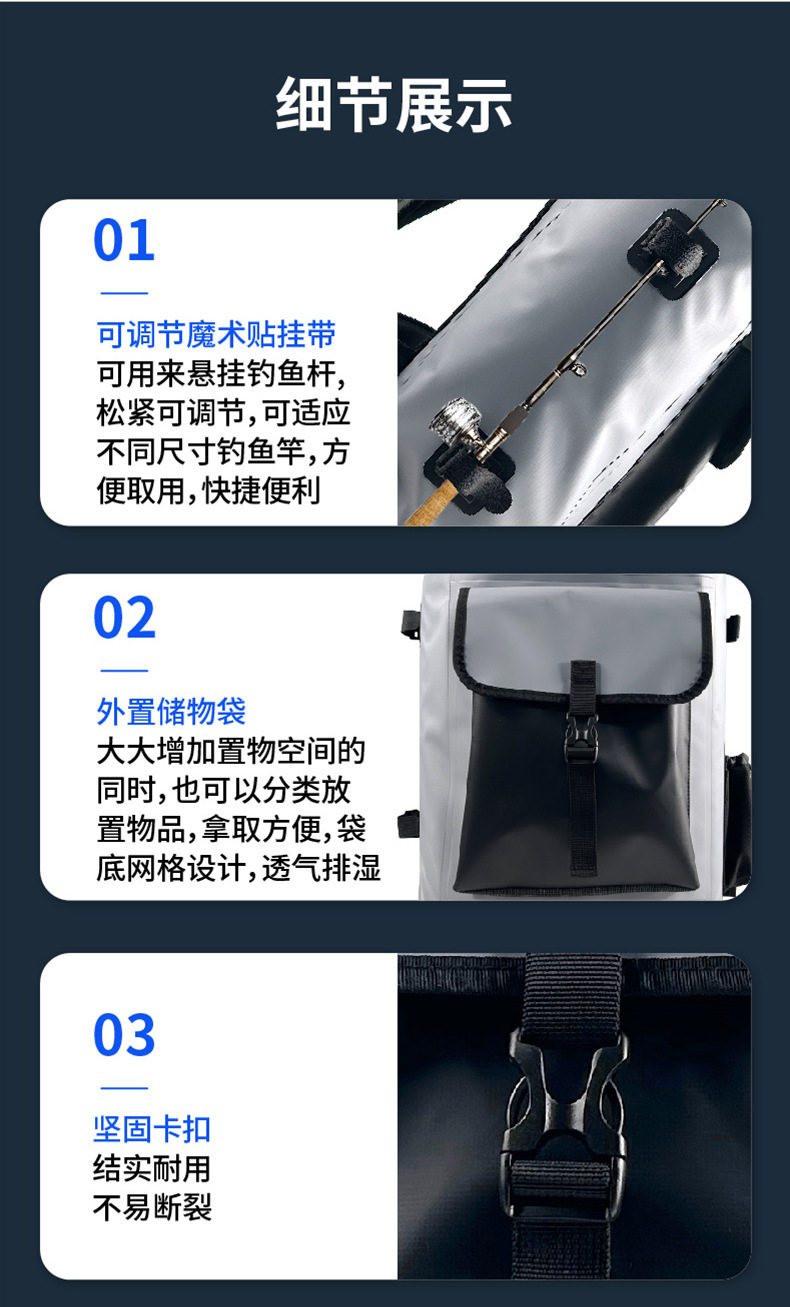 细节展示

01

可调节魔术贴挂带

可用来悬挂钓鱼杆，松紧可调节，可适应不同尺寸钓鱼竿，方便取用，快捷便利

02

外置储物袋

大大增加置物空间的同时，也可以分类放置物品，拿取方便，袋底网格设计，透气排湿

03

坚固卡扣

结实耐用
不易断裂