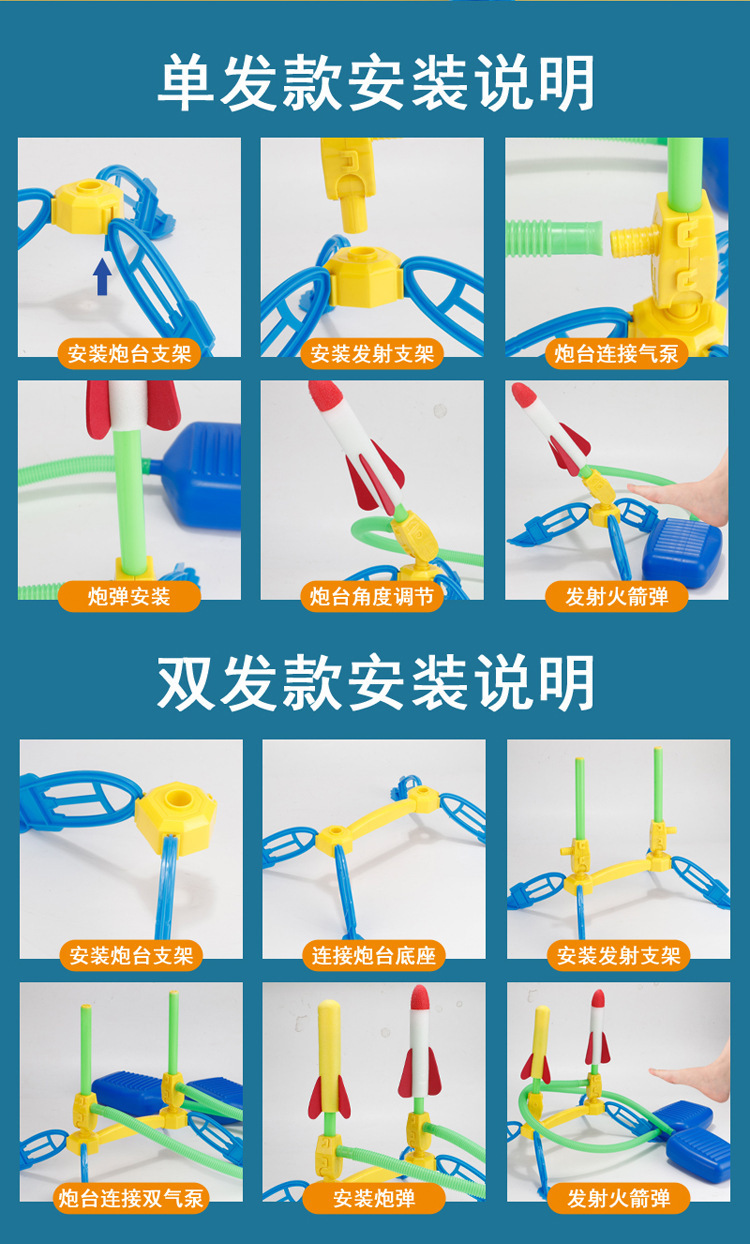 单发款安装说明

安装炮台支架

安装发射支架

炮台连接气泵

炮弹安装

炮台角度调节

发射火箭弹

双发款安装说明

安装炮台支架

连接炮台底座

安装发射支架

炮台连接双气泵

安装炮弹

发射火箭弹