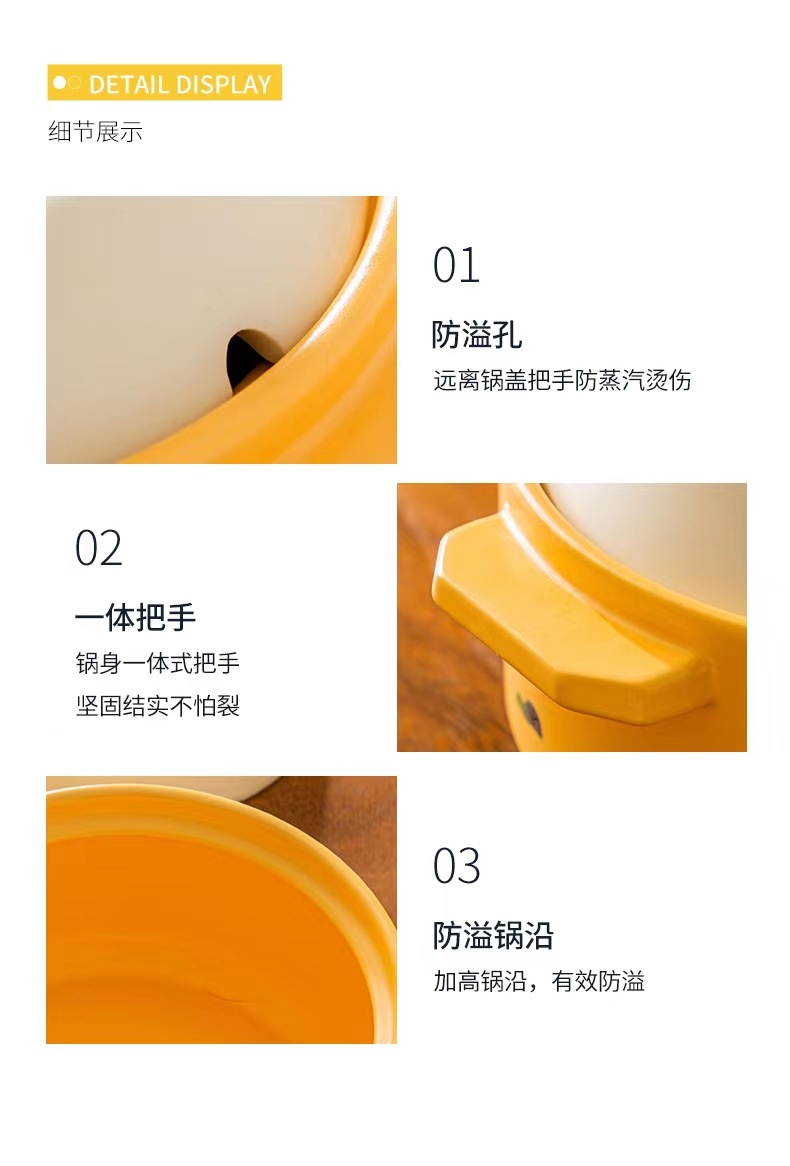 DETAIL DISPLAY
细节展示

01
防溢孔
远离锅盖把手防蒸汽烫伤

02
一体把手
锅身一体式把手
坚固结实不怕裂

03
防溢锅沿
加高锅沿，有效防溢