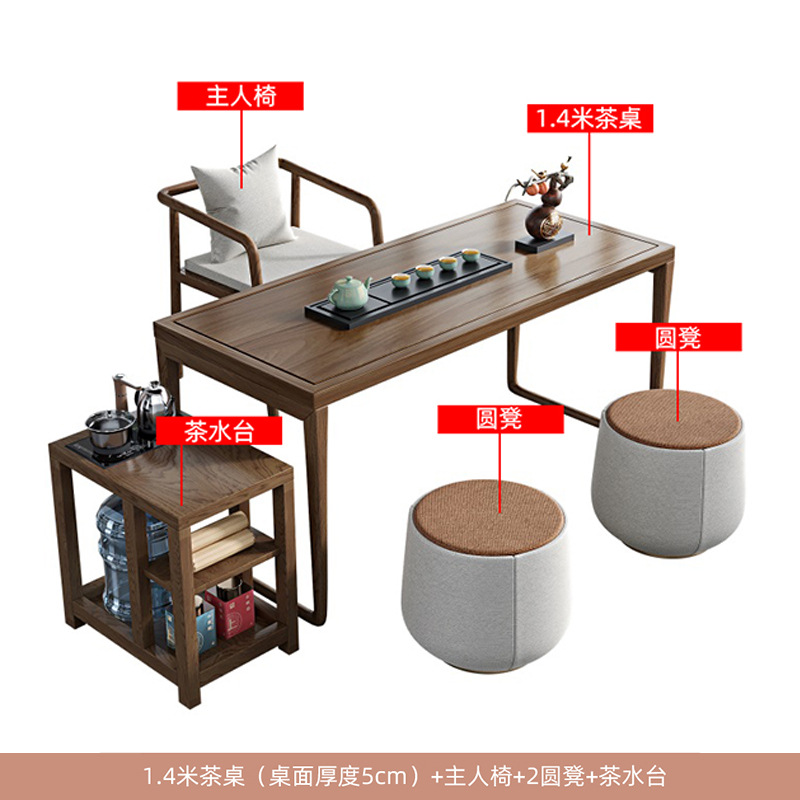 主人椅

1.4米茶桌

圆凳

茶水台

圆凳

1.4米茶桌（桌面厚度5cm）+主人椅+2圆凳+茶水台