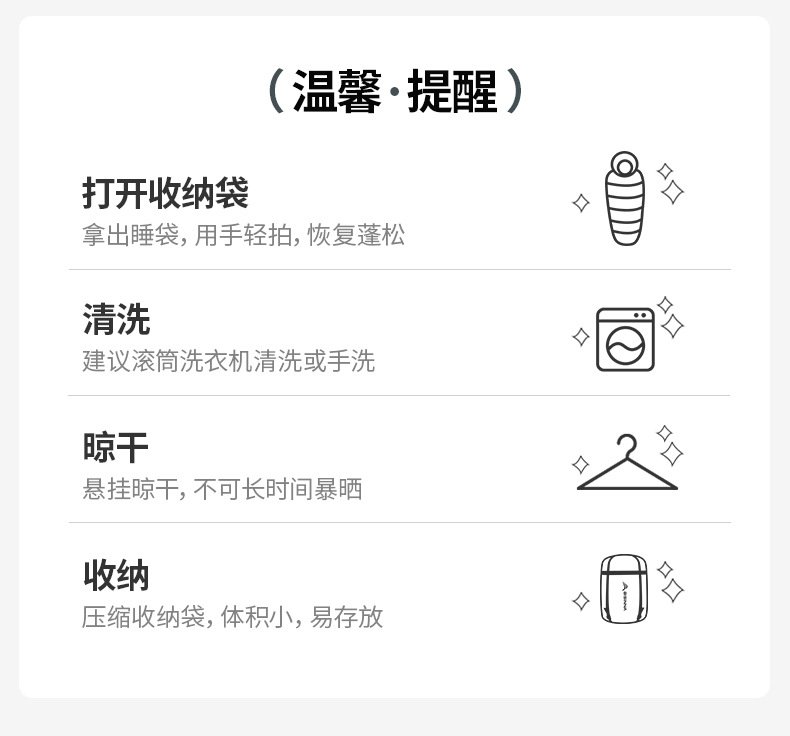 （温馨·提醒）

打开收纳袋
拿出睡袋，用手轻拍，恢复蓬松

清洗
建议滚筒洗衣机清洗或手洗

晾干
悬挂晾干，不可长时间暴晒

收纳
压缩收纳袋，体积小，易存放