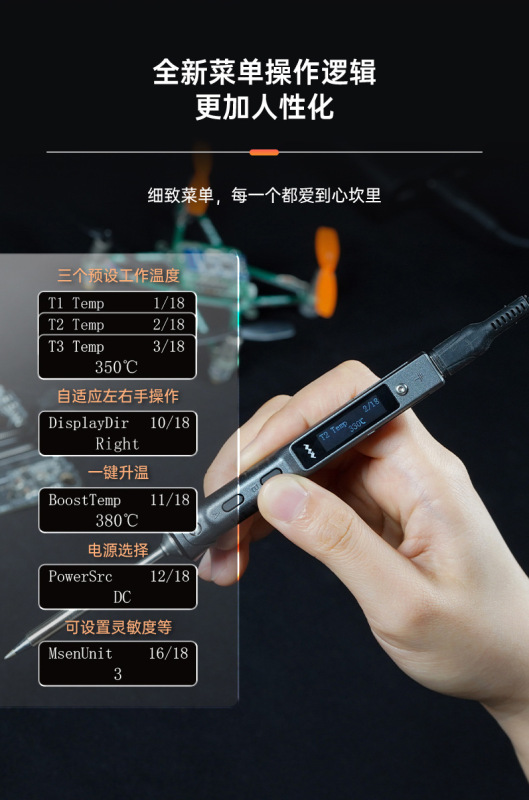 全新菜单操作逻辑
更加人性化

细致菜单，每一个都爱到心坎里

三个预设工作温度

T1 Temp 1/18

T2 Temp 2/18

T3 Temp 3/18
350℃

自适应左右手操作

DisplayDir 10/18
Right

一键升温

BoostTemp 11/18
380℃

电源选择

PowerSrc 12/18
DC

可设置灵敏度等

MsenUnit 16/18
3

T2 Temp 2/18
330℃