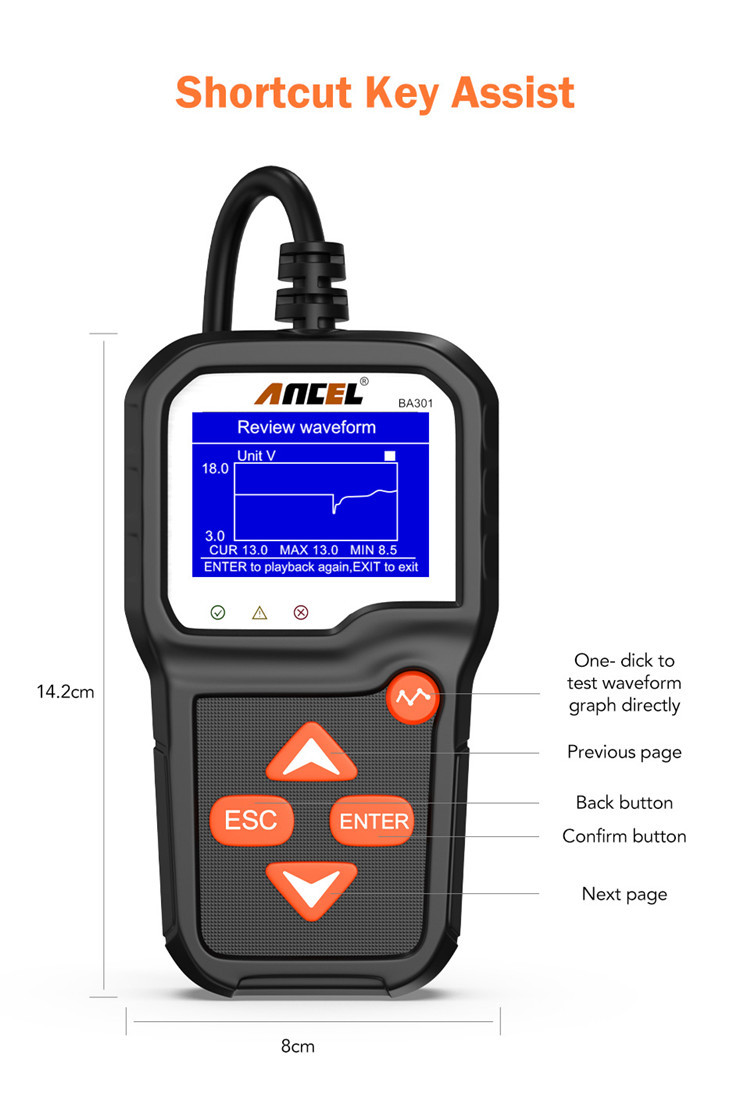 Shortcut Key Assist

ANCEL®
BA301

Review waveform
Unit V
18.0
3.0
CUR 13.0 MAX 13.0 MIN 8.5
ENTER to playback again,EXIT to exit

14.2cm

One- dick to test waveform graph directly

Previous page

ESC
ENTER

Back button

Confirm button

Next page

8cm