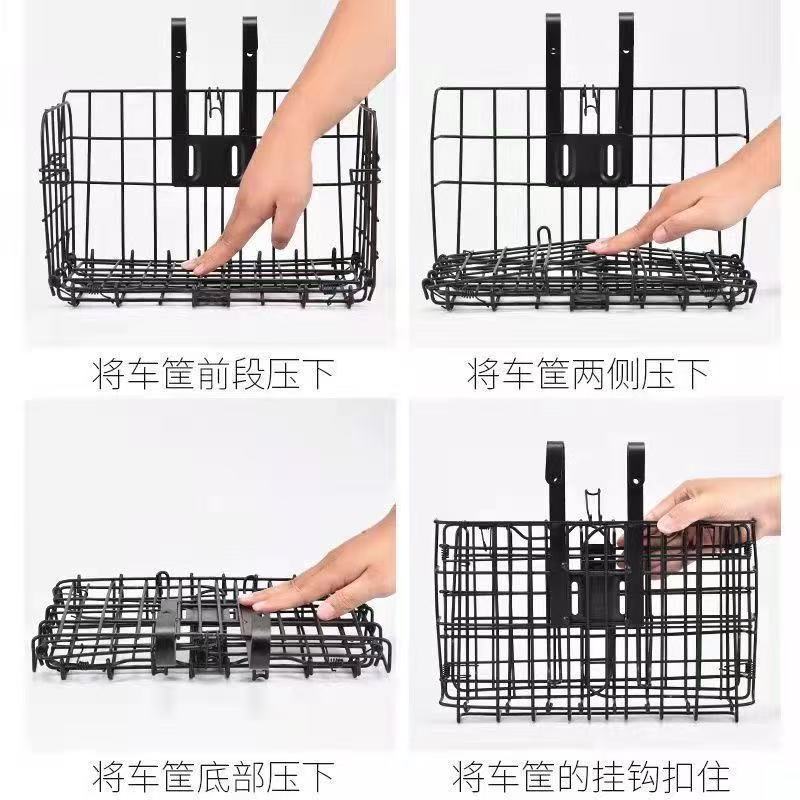 将车筐前段压下

将车筐两侧压下

将车筐底部压下

将车筐的挂钩扣住