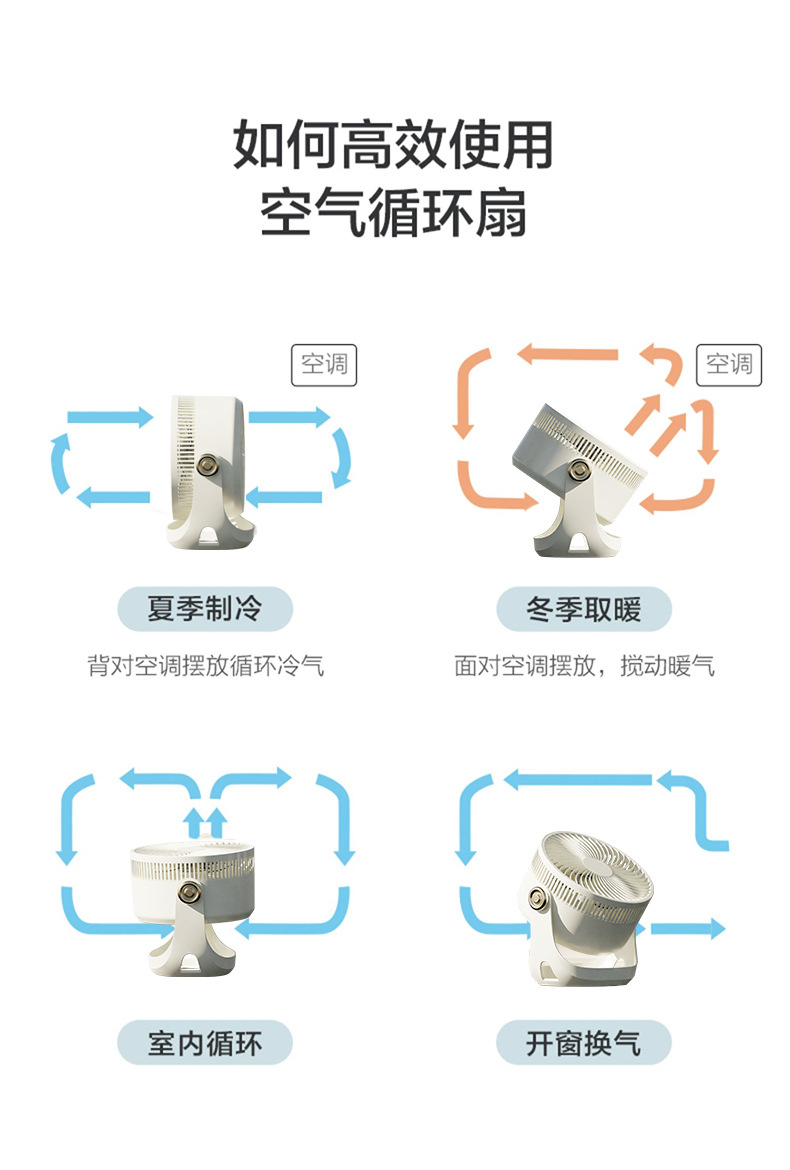 如何高效使用
空气循环扇

空调

夏季制冷

背对空调摆放循环冷气

空调

冬季取暖

面对空调摆放，搅动暖气

室内循环

开窗换气