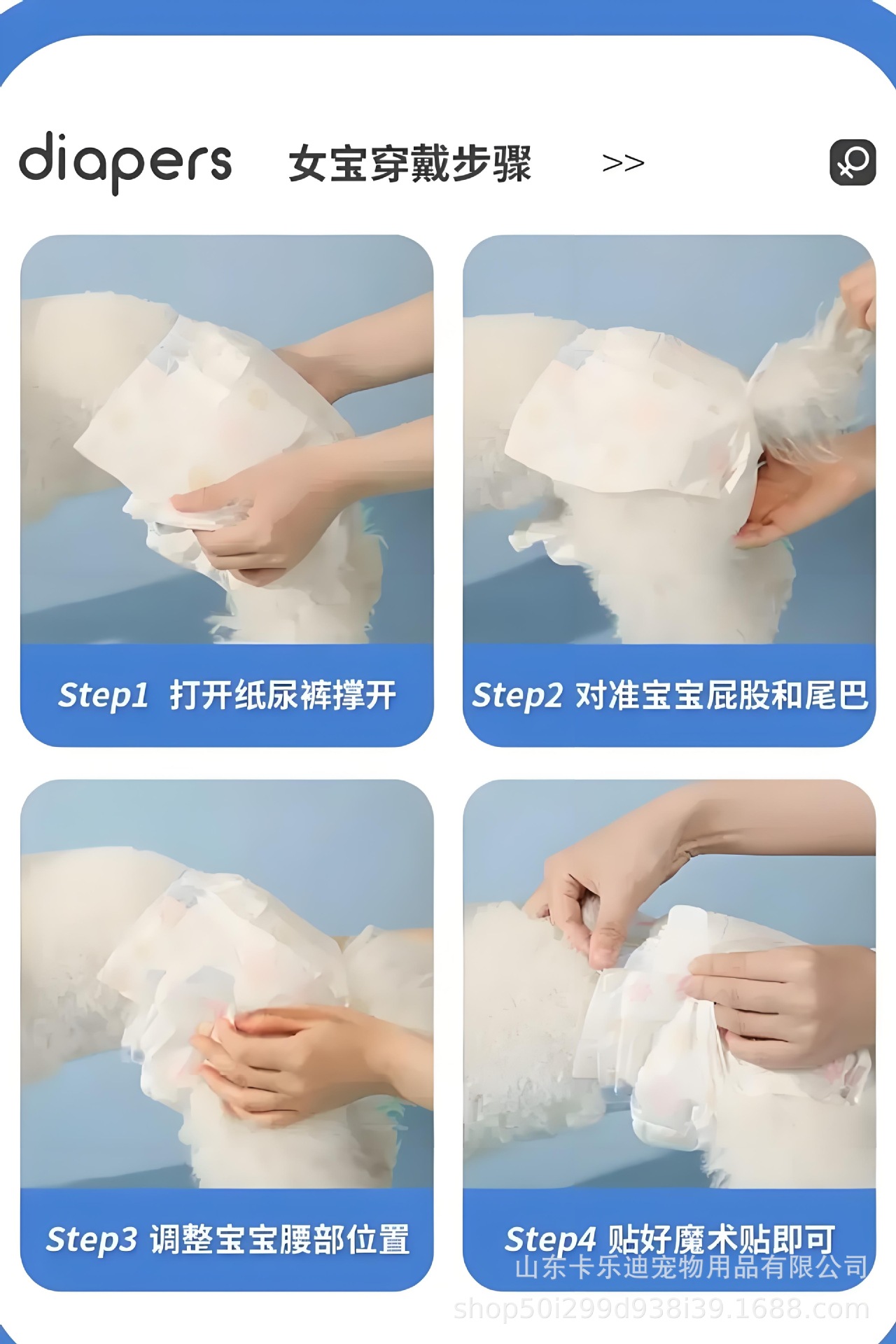 diapers 女宝穿戴步骤 >>

Step1 打开纸尿裤撑开

Step2 对准宝宝屁股和尾巴

Step3 调整宝宝腰部位置

Step4 贴好魔术贴即可

山东卡乐迪宠物用品有限公司

shop50i299d938i39.1688.com