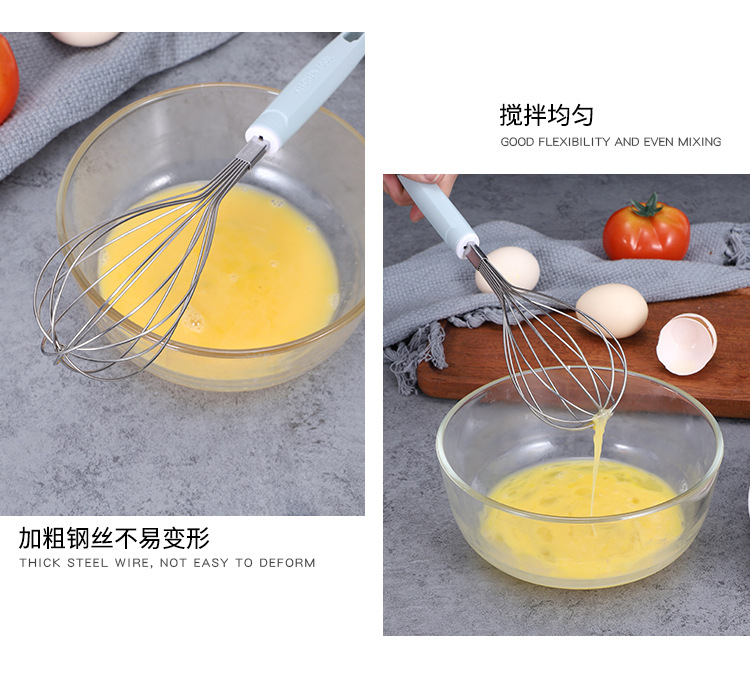 搅拌均匀
GOOD FLEXIBILITY AND EVEN MIXING

加粗钢丝不易变形
THICK STEEL WIRE, NOT EASY TO DEFORM