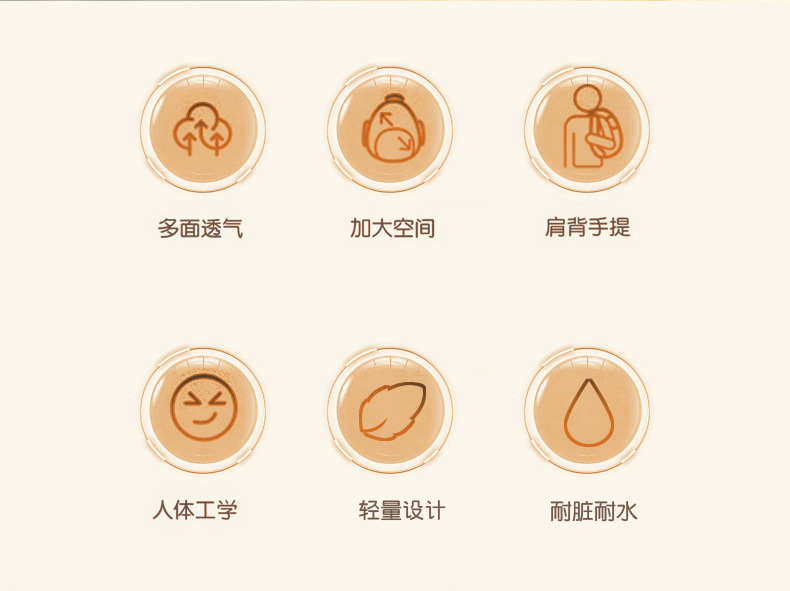 多面透气

加大空间

肩背手提

人体工学

轻量设计

耐脏耐水