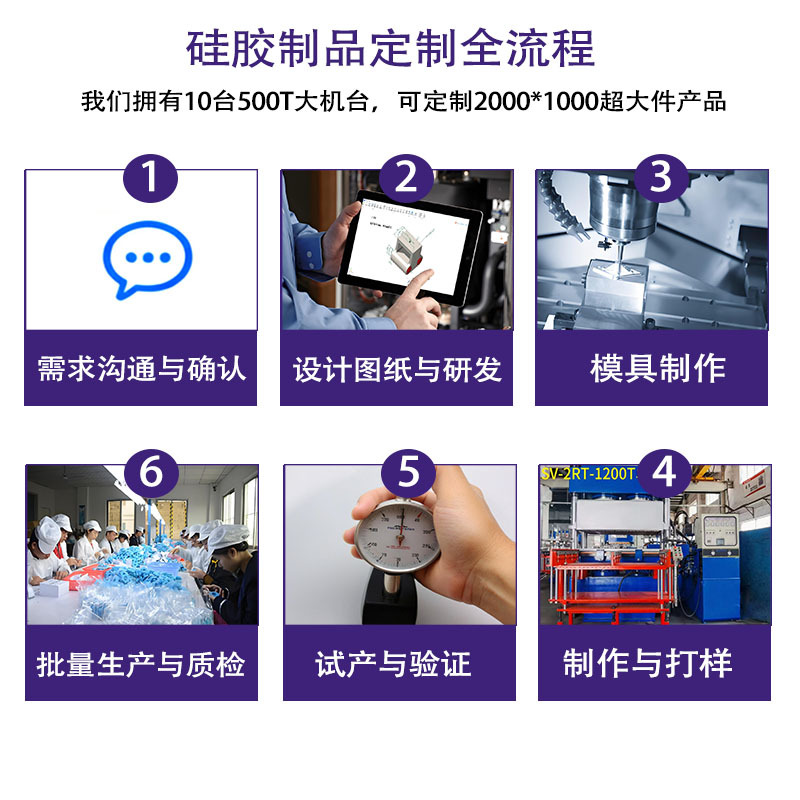 硅胶制品定制全流程

我们拥有10台500T大机台，可定制2000*1000超大件产品

1
需求沟通与确认

2
设计图纸与研发

3
模具制作

6
批量生产与质检

5
试产与验证

SV-2RT-1200T
4
制作与打样