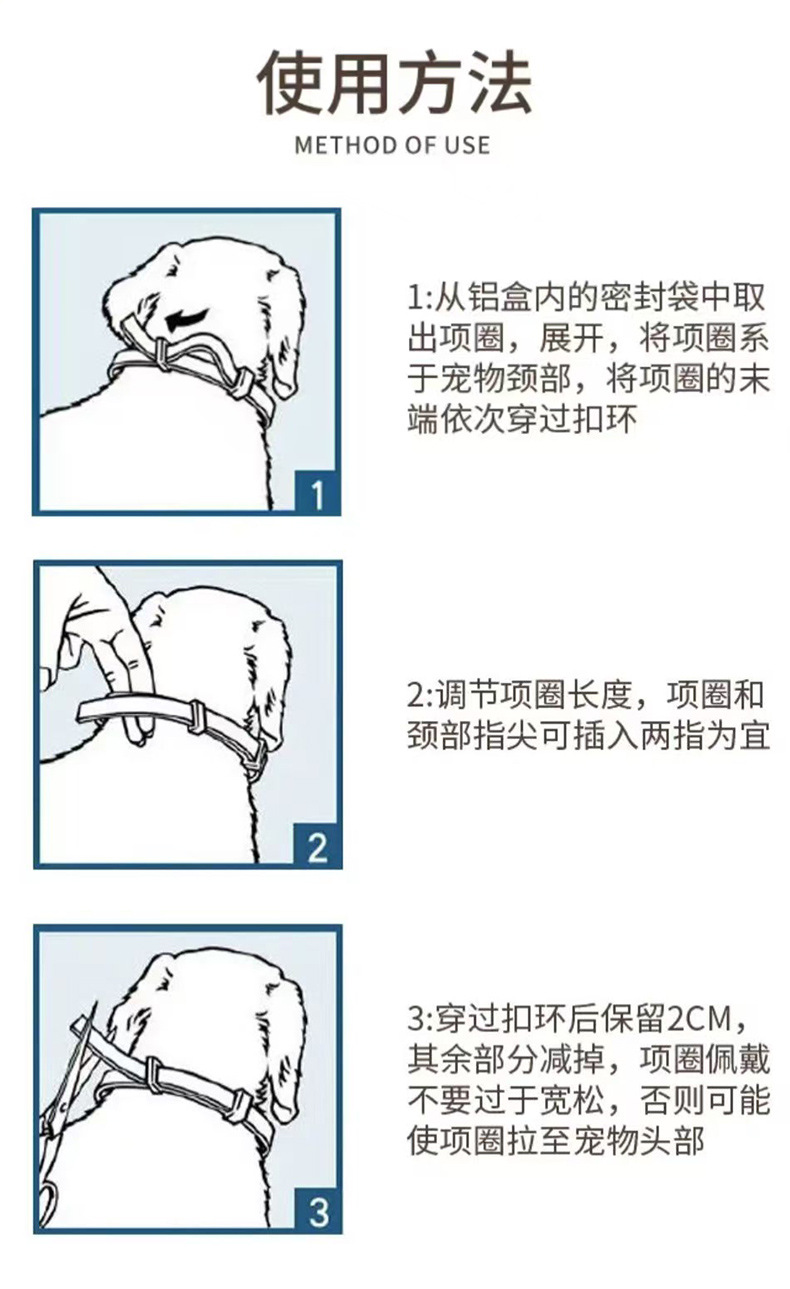 使用方法

METHOD OF USE

1

1:从铝盒内的密封袋中取出项圈，展开，将项圈系于宠物颈部，将项圈的末端依次穿过扣环

2

2:调节项圈长度，项圈和颈部指尖可插入两指为宜

3

3:穿过扣环后保留2CM，其余部分减掉，项圈佩戴不要过于宽松，否则可能使项圈拉至宠物头部