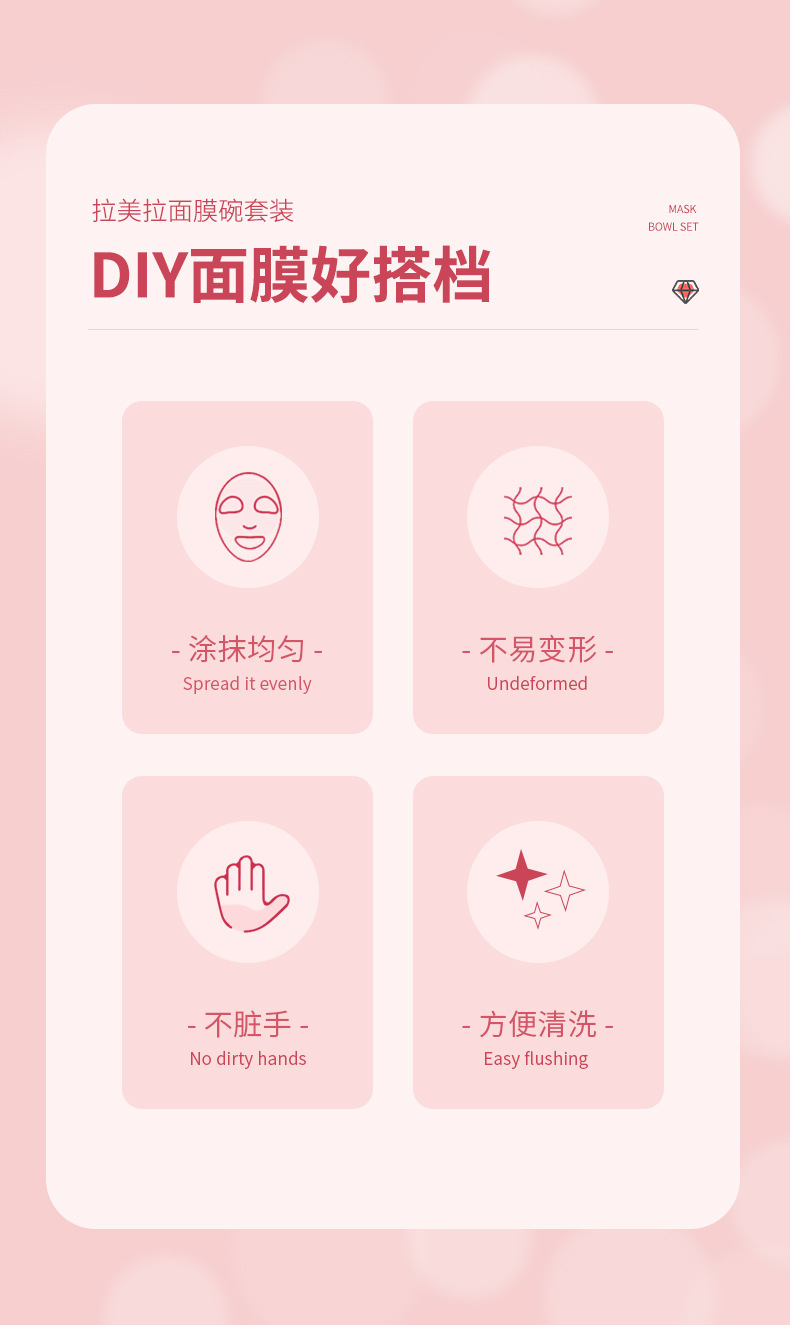 拉美拉面膜碗套装

MASK
BOWL SET

DIY面膜好搭档

- 涂抹均匀 -
Spread it evenly

- 不易变形 -
Undeformed

- 不脏手 -
No dirty hands

- 方便清洗 -
Easy flushing