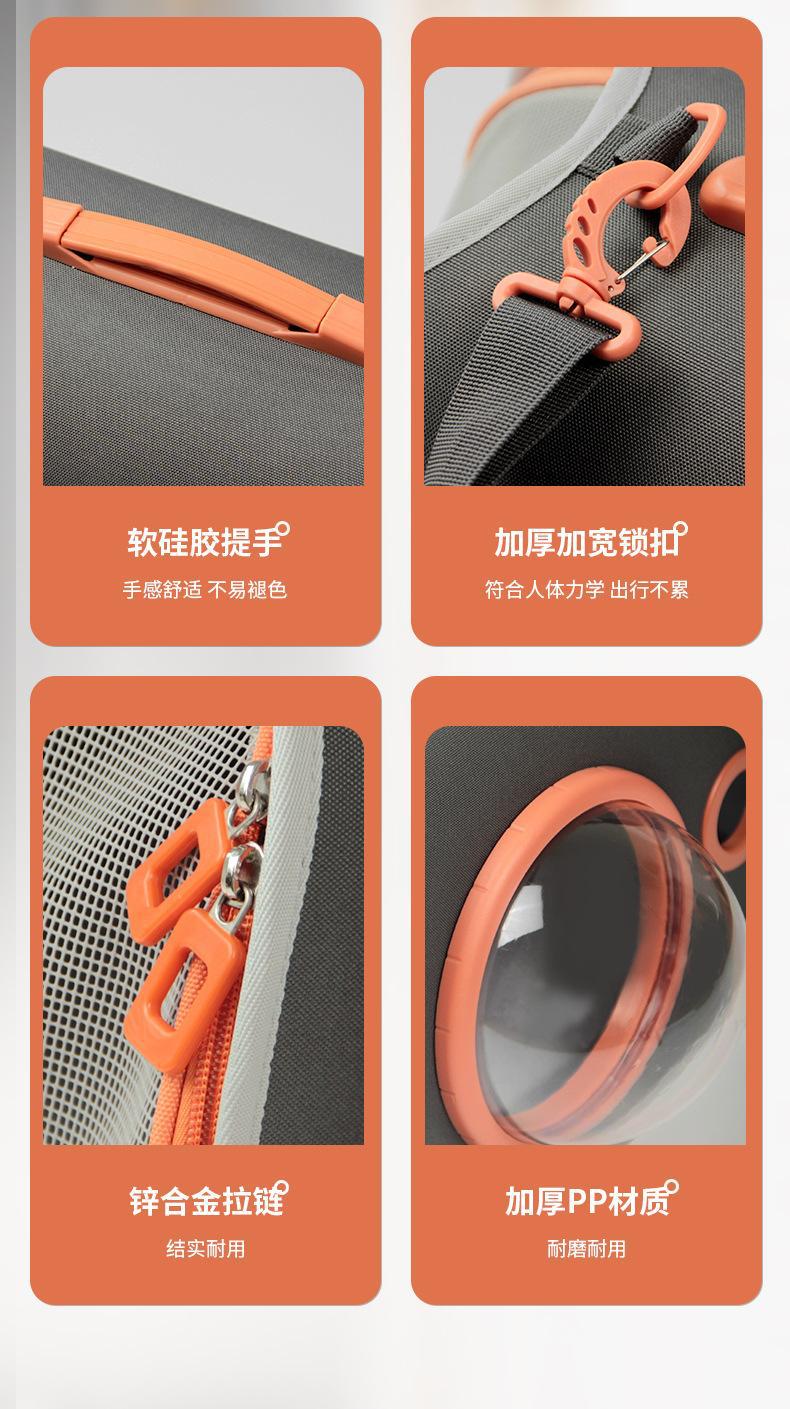 软硅胶提手

手感舒适 不易褪色

加厚加宽锁扣

符合人体力学 出行不累

锌合金拉链

结实耐用

加厚PP材质

耐磨耐用