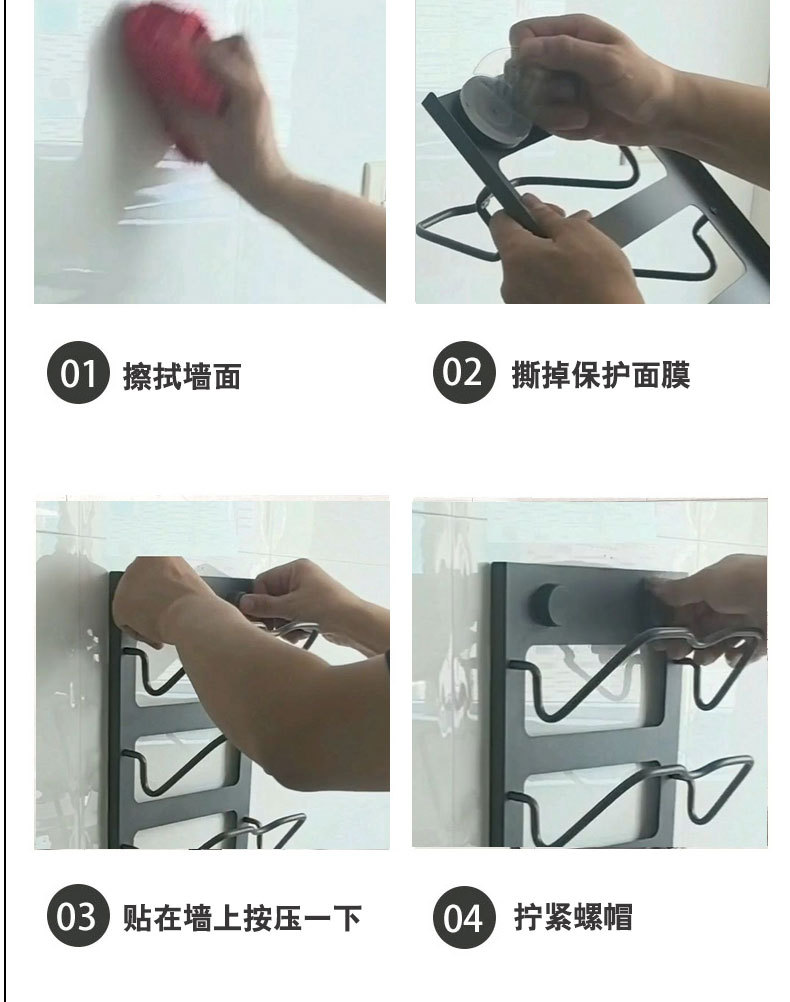 01 擦拭墙面

02 撕掉保护面膜

03 贴在墙上按压一下

04 拧紧螺帽