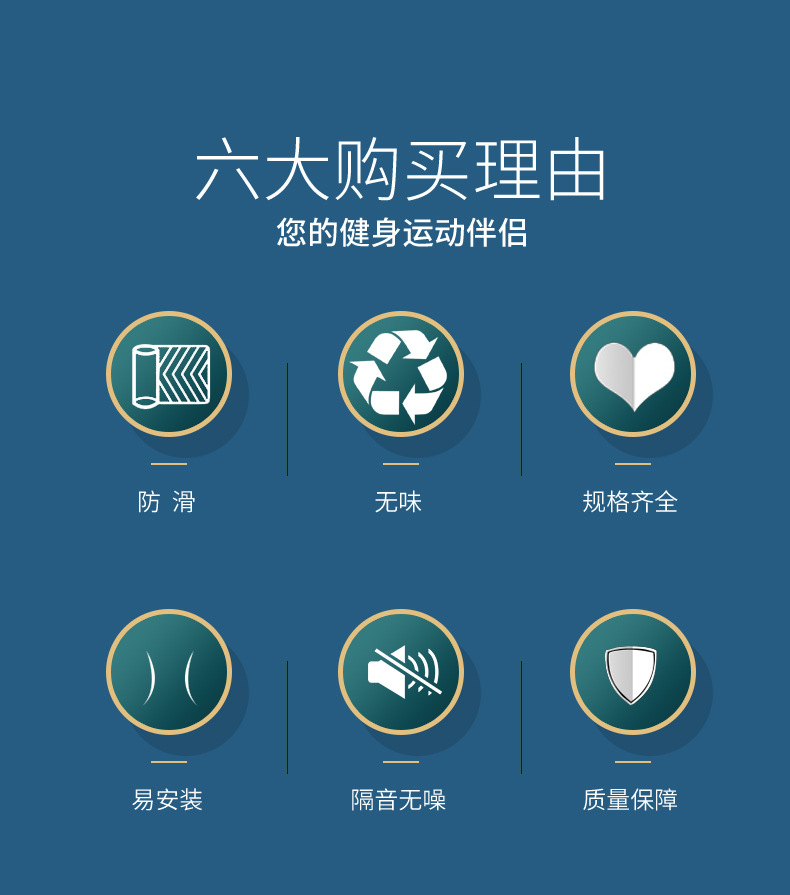 六大购买理由

您的健身运动伴侣

防 滑

无味

规格齐全

易安装

隔音无噪

质量保障