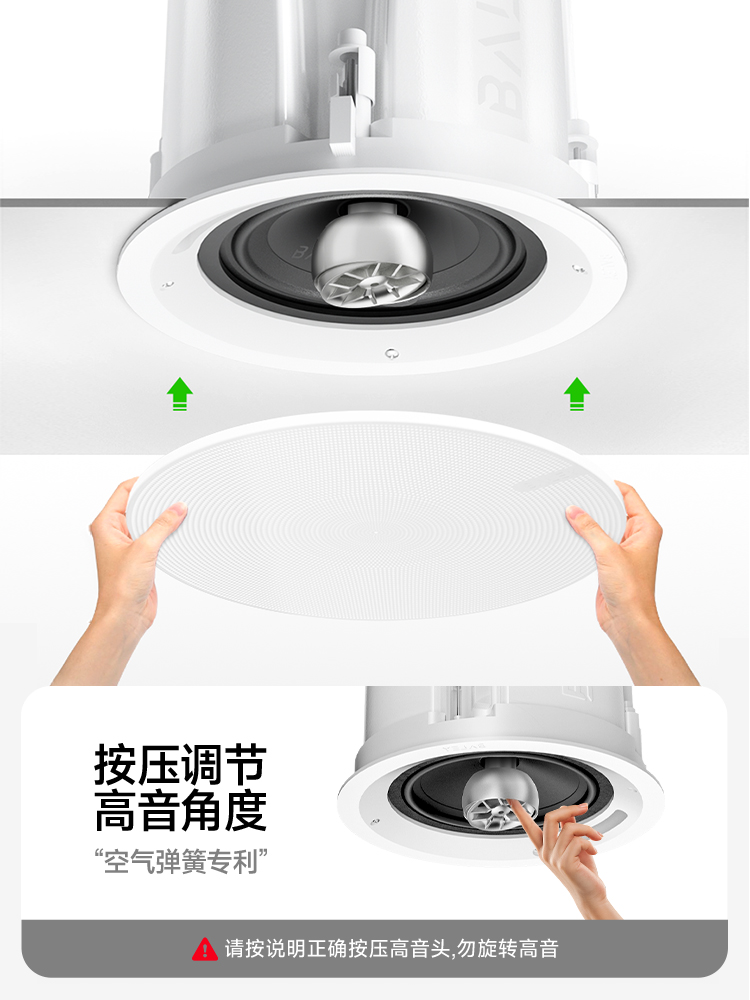 按压调节
高音角度

“空气弹簧专利”

请按说明正确按压高音头,勿旋转高音