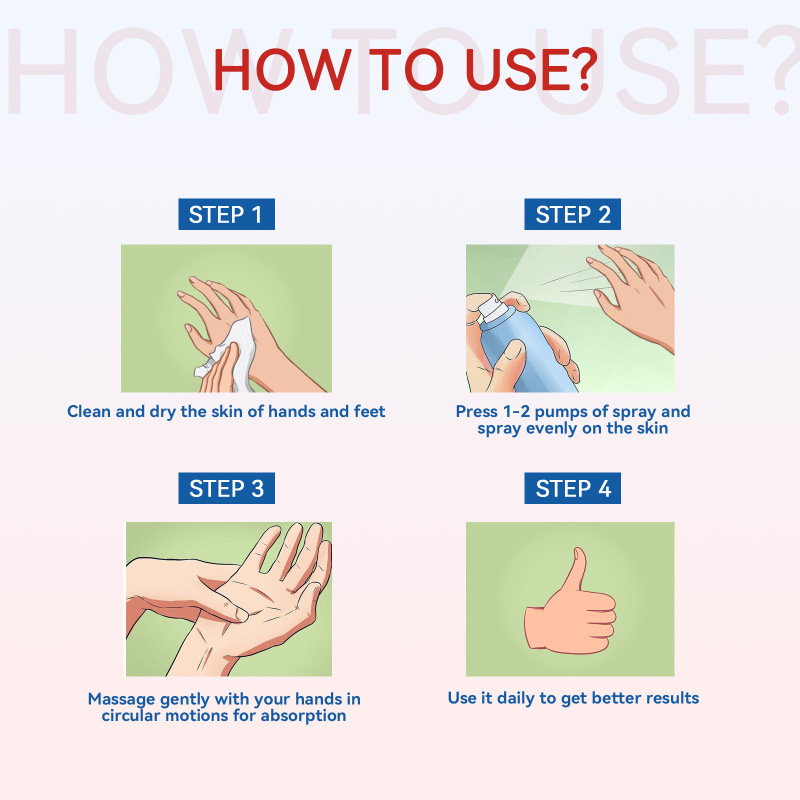 HOW TO USE?

HOW TO USE?

STEP 1

Clean and dry the skin of hands and feet

STEP 2

Press 1-2 pumps of spray and spray evenly on the skin

STEP 3

Massage gently with your hands in circular motions for absorption

STEP 4

Use it daily to get better results