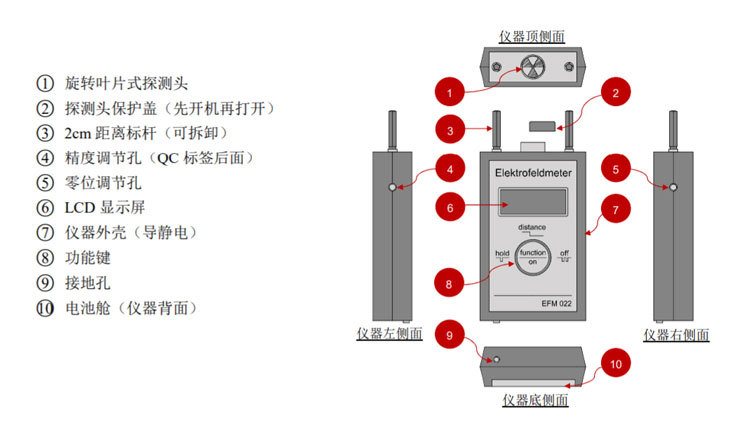 ① 旋转叶片式探测头
② 探测头保护盖（先开机再打开）
③ 2cm 距离标杆（可拆卸）
④ 精度调节孔（QC 标签后面）
⑤ 零位调节孔
⑥ LCD 显示屏
⑦ 仪器外壳（导静电）
⑧ 功能键
⑨ 接地孔
⑩ 电池舱（仪器背面）

仪器顶侧面

1
2
3
4
5
6
7
8
9
10

Elektrofeldmeter

distance
hold
function
on
off

EFM 022

仪器左侧面

仪器右侧面

仪器底侧面