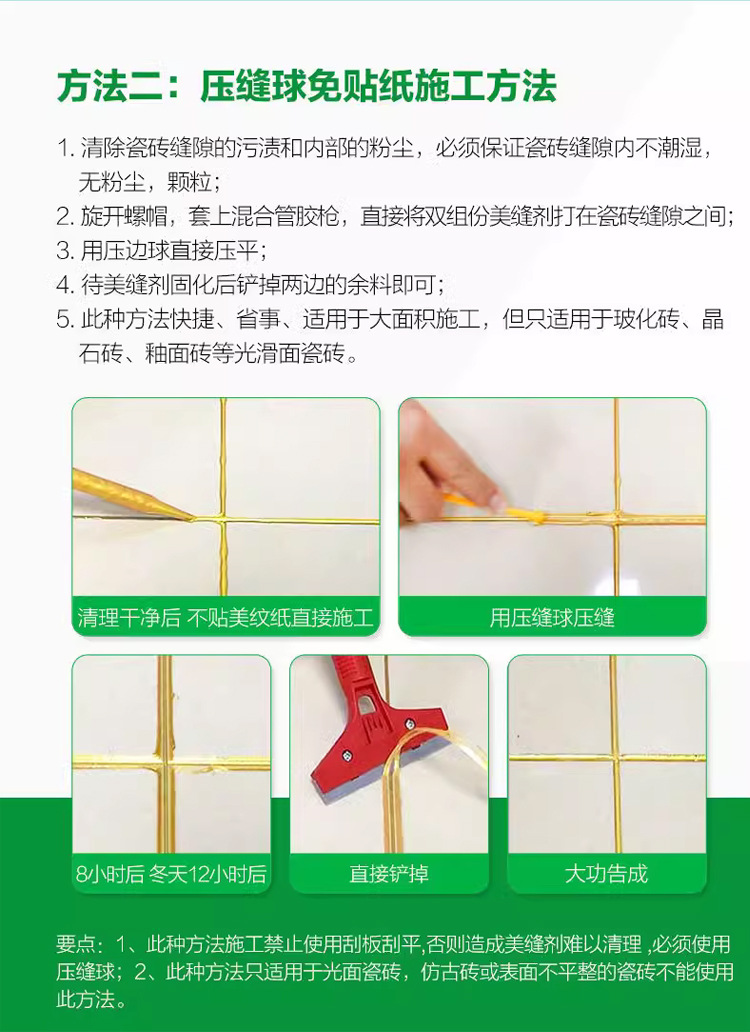 方法二：压缝球免贴纸施工方法

1. 清除瓷砖缝隙的污渍和内部的粉尘，必须保证瓷砖缝隙内不潮湿，无粉尘，颗粒；
2. 旋开螺帽，套上混合管胶枪，直接将双组份美缝剂打在瓷砖缝隙之间；
3. 用压边球直接压平；
4. 待美缝剂固化后铲掉两边的余料即可；
5. 此种方法快捷、省事、适用于大面积施工，但只适用于玻化砖、晶石砖、釉面砖等光滑面瓷砖。

清理干净后 不贴美纹纸直接施工

用压缝球压缝

8小时后 冬天12小时后

直接铲掉

大功告成

要点：1、此种方法施工禁止使用刮板刮平,否则造成美缝剂难以清理 ,必须使用压缝球；2、此种方法只适用于光面瓷砖，仿古砖或表面不平整的瓷砖不能使用此方法。