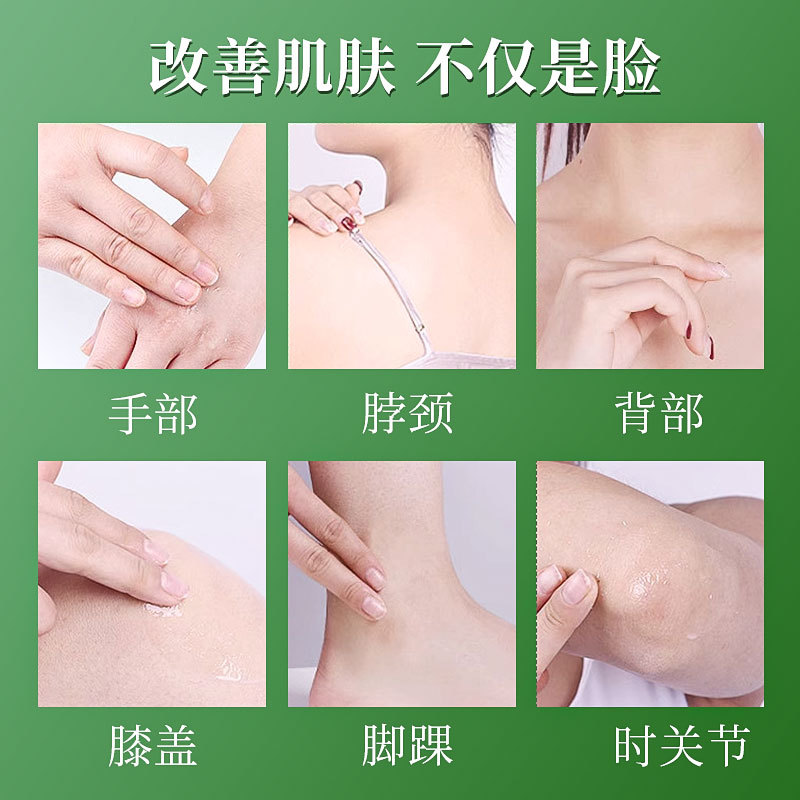 改善肌肤 不仅是脸

手部

脖颈

背部

膝盖

脚踝

时关节